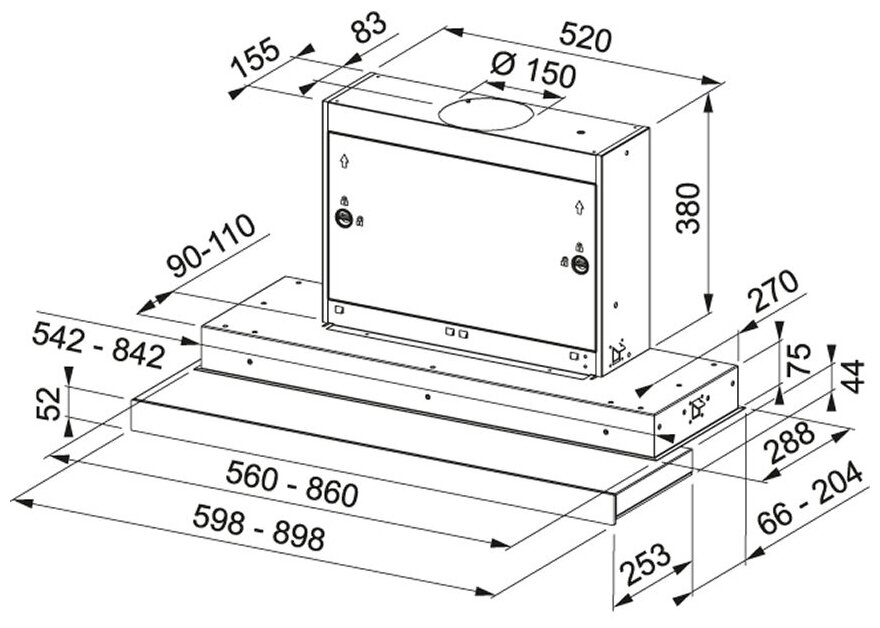 155
83
520
Ø 150
380
90-110
270
542 - 842
75
44
52
288
560 - 860
66 - 204
598 - 898
253