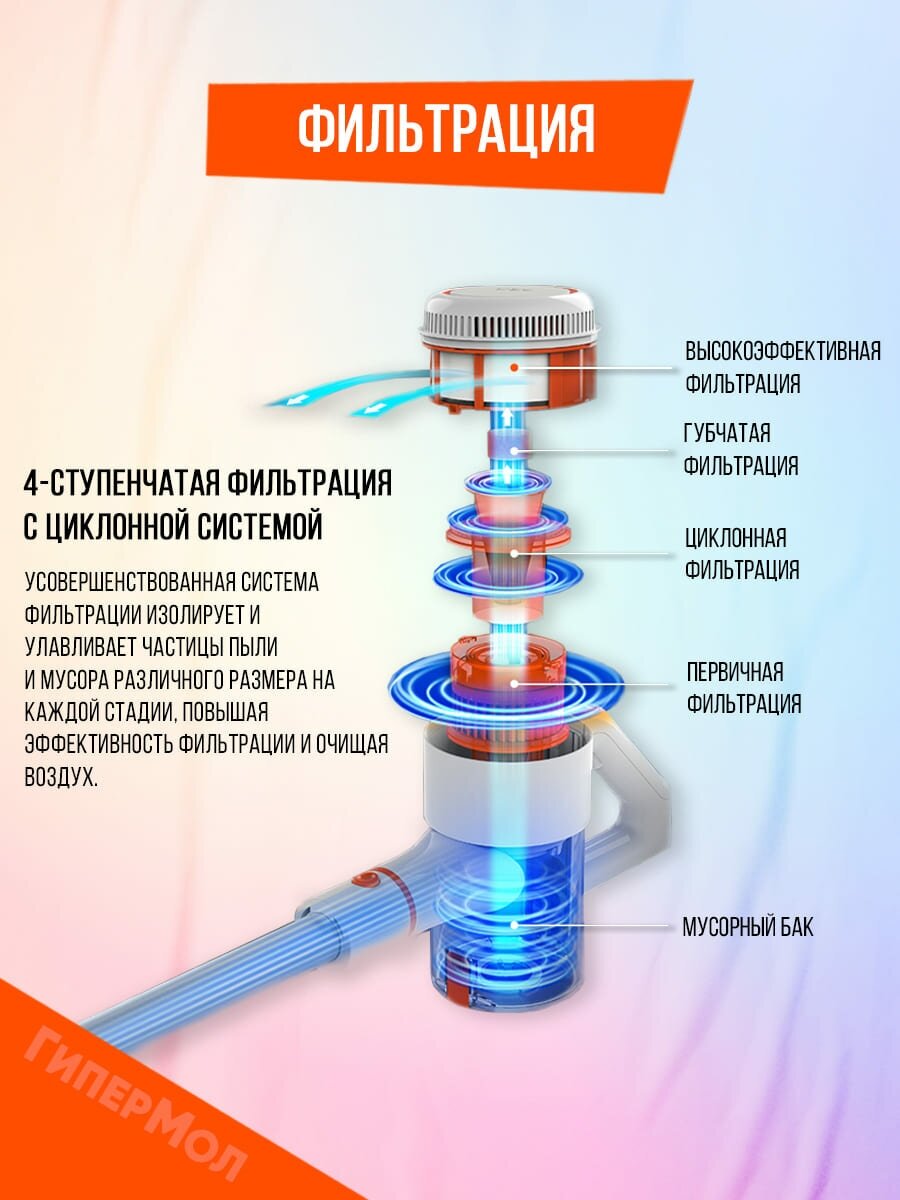 ФИЛЬТРАЦИЯ

4-СТУПЕНЧАТАЯ ФИЛЬТРАЦИЯ С ЦИКЛОННОЙ СИСТЕМОЙ

УСОВЕРШЕНСТВОВАННАЯ СИСТЕМА ФИЛЬТРАЦИИ ИЗОЛИРУЕТ И УЛАВЛИВАЕТ ЧАСТИЦЫ ПЫЛИ И МУСОРА РАЗЛИЧНОГО РАЗМЕРА НА КАЖДОЙ СТАДИИ, ПОВЫШАЯ ЭФФЕКТИВНОСТЬ ФИЛЬТРАЦИИ И ОЧИЩАЯ ВОЗДУХ.

ВЫСОКОЭФФЕКТИВНАЯ ФИЛЬТРАЦИЯ

ГУБЧАТАЯ ФИЛЬТРАЦИЯ

ЦИКЛОННАЯ ФИЛЬТРАЦИЯ

ПЕРВИЧНАЯ ФИЛЬТРАЦИЯ

МУСОРНЫЙ БАК

ГиперМол