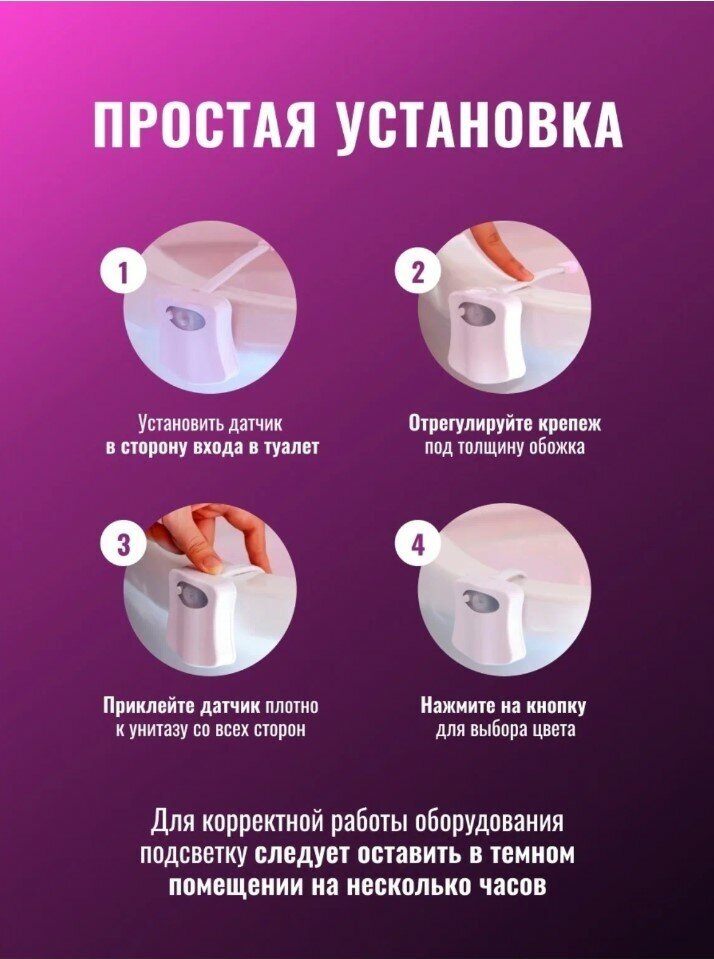 ПРОСТАЯ УСТАНОВКА

1

Установить датчик в сторону входа в туалет

2

Отрегулируйте крепеж под толщину обожка

3

Приклейте датчик плотно к унитазу со всех сторон

4

Нажмите на кнопку для выбора цвета

Для корректной работы оборудования подсветку следует оставить в темном помещении на несколько часов