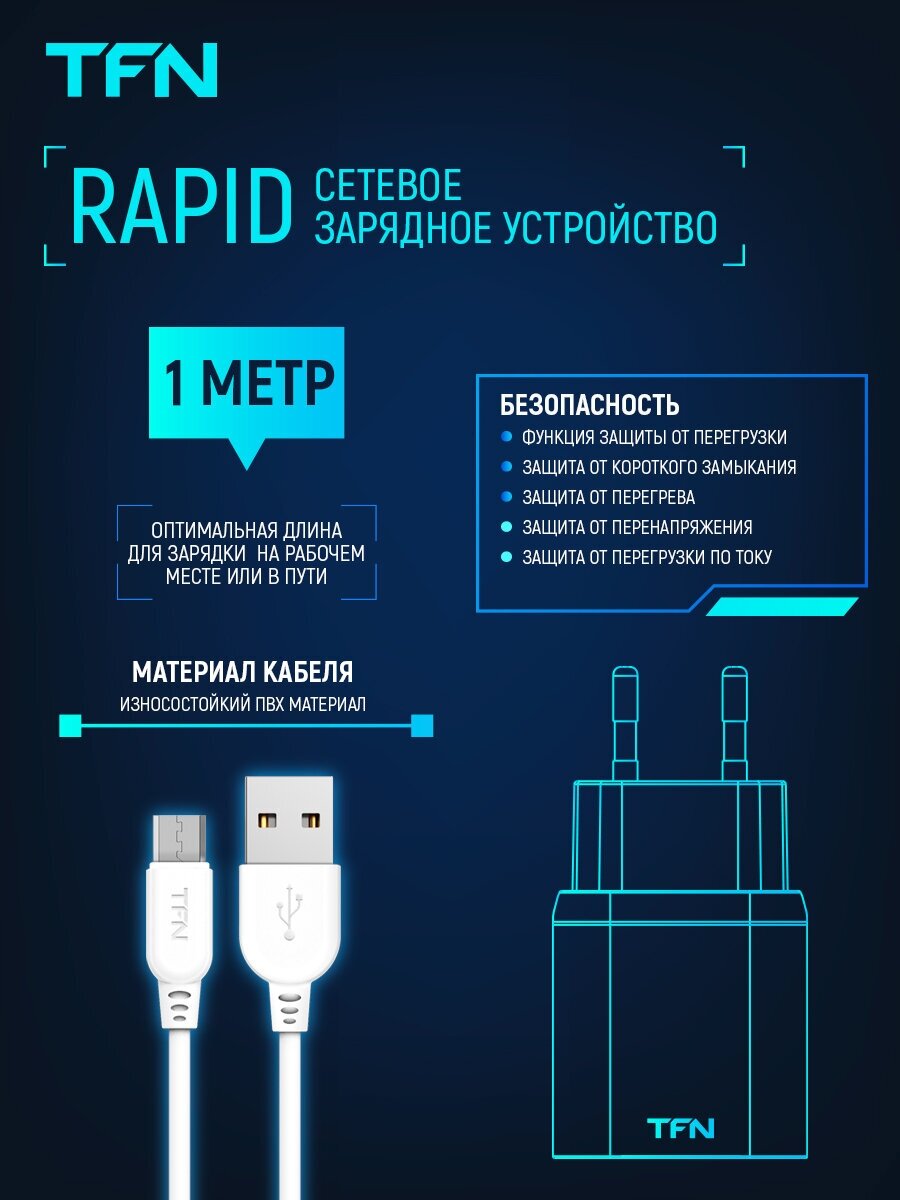 TFN

RAPID СЕТЕВОЕ ЗАРЯДНОЕ УСТРОЙСТВО

1 МЕТР

ОПТИМАЛЬНАЯ ДЛИНА ДЛЯ ЗАРЯДКИ НА РАБОЧЕМ МЕСТЕ ИЛИ В ПУТИ

БЕЗОПАСНОСТЬ
ФУНКЦИЯ ЗАЩИТЫ ОТ ПЕРЕГРУЗКИ
ЗАЩИТА ОТ КОРОТКОГО ЗАМЫКАНИЯ
ЗАЩИТА ОТ ПЕРЕГРЕВА
ЗАЩИТА ОТ ПЕРЕНАПРЯЖЕНИЯ
ЗАЩИТА ОТ ПЕРЕГРУЗКИ ПО ТОКУ

МАТЕРИАЛ КАБЕЛЯ
ИЗНОСОСТОЙКИЙ ПВХ МАТЕРИАЛ

TFN

TFN