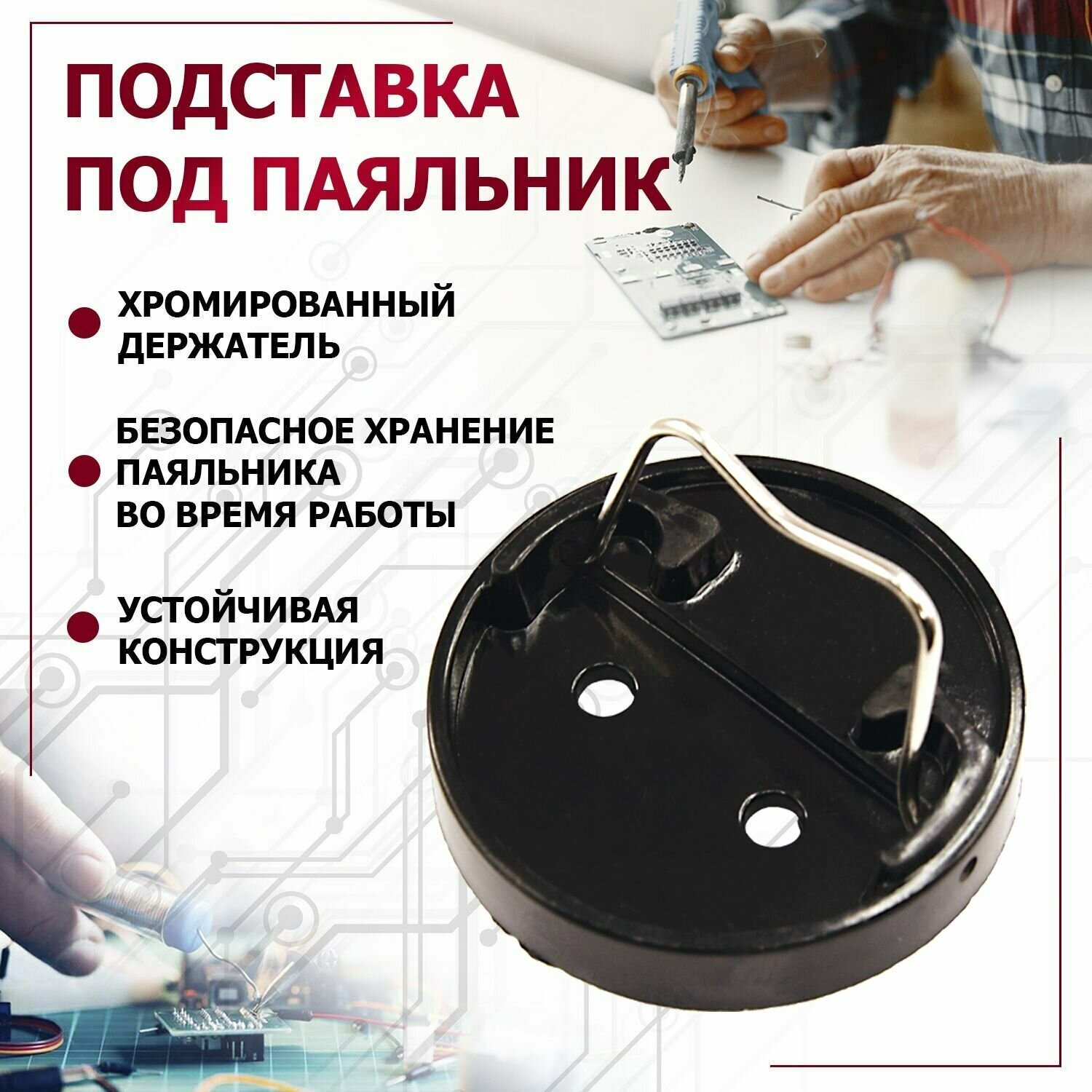 ПОДСТАВКА ПОД ПАЯЛЬНИК

ХРОМИРОВАННЫЙ ДЕРЖАТЕЛЬ

БЕЗОПАСНОЕ ХРАНЕНИЕ ПАЯЛЬНИКА ВО ВРЕМЯ РАБОТЫ

УСТОЙЧИВАЯ КОНСТРУКЦИЯ