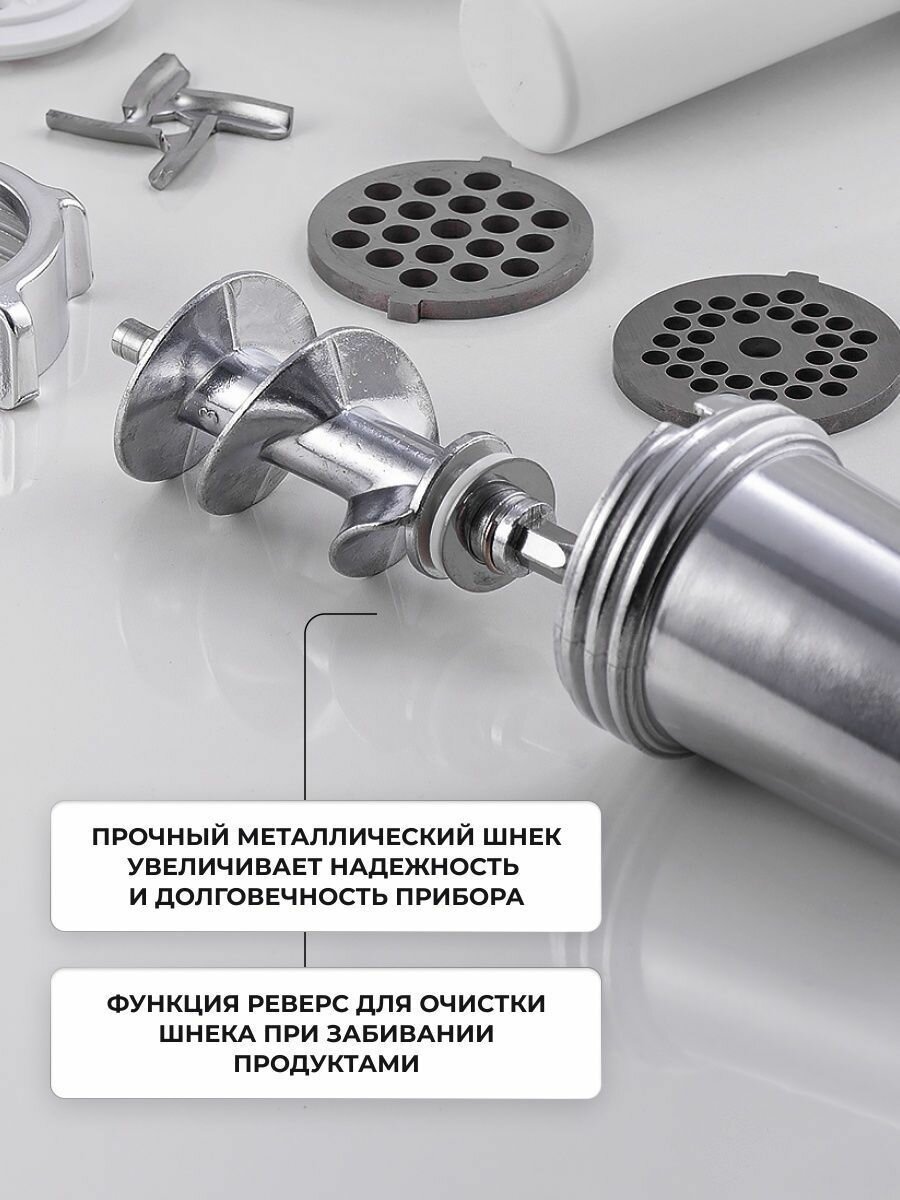 ПРОЧНЫЙ МЕТАЛЛИЧЕСКИЙ ШНЕК УВЕЛИЧИВАЕТ НАДЕЖНОСТЬ И ДОЛГОВЕЧНОСТЬ ПРИБОРА

ФУНКЦИЯ РЕВЕРС ДЛЯ ОЧИСТКИ ШНЕКА ПРИ ЗАБИВАНИИ ПРОДУКТАМИ