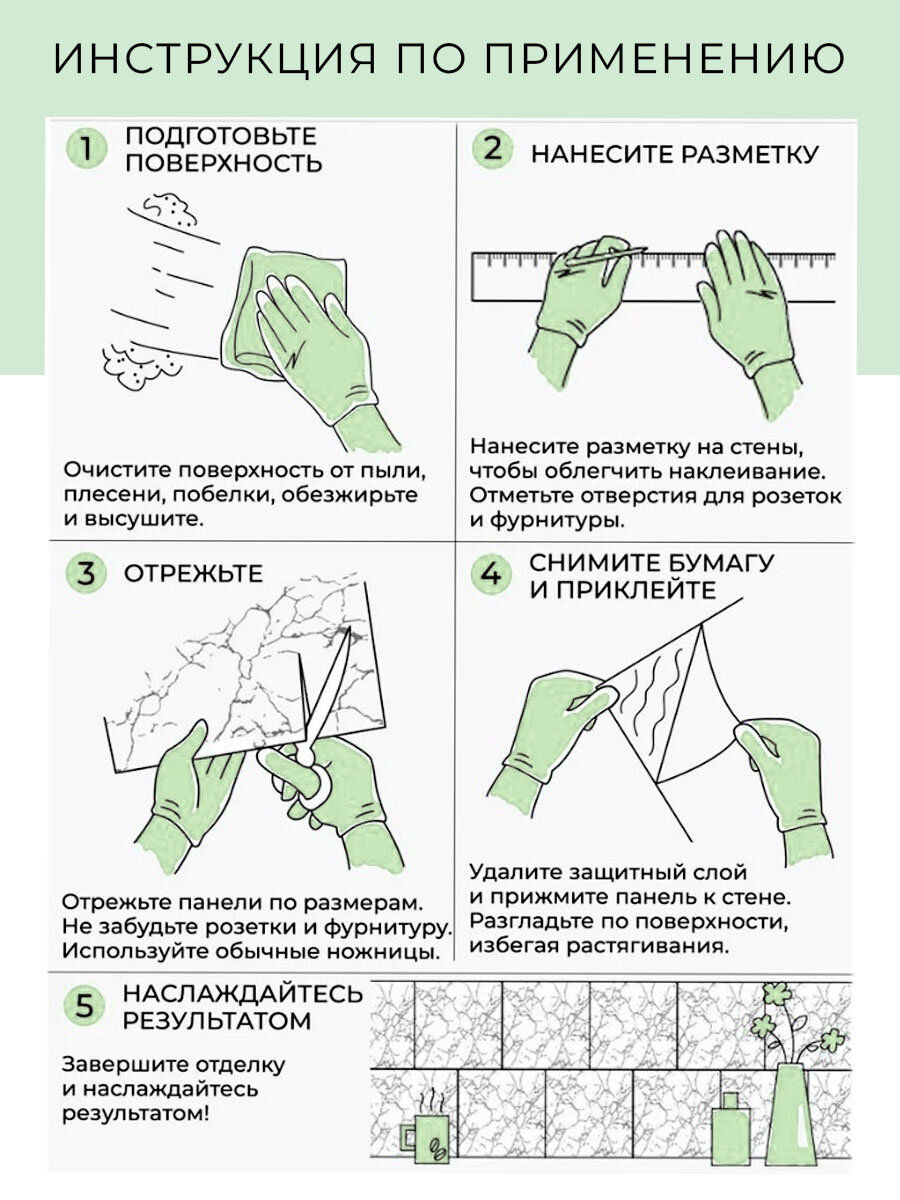 ИНСТРУКЦИЯ ПО ПРИМЕНЕНИЮ

1 ПОДГОТОВЬТЕ ПОВЕРХНОСТЬ

Очистите поверхность от пыли, плесени, побелки, обезжирьте и высушите.

2 НАНЕСИТЕ РАЗМЕТКУ

Нанесите разметку на стены, чтобы облегчить наклеивание. Отметьте отверстия для розеток и фурнитуры.

3 ОТРЕЖЬТЕ

Отрежьте панели по размерам. Не забудьте розетки и фурнитуру. Используйте обычные ножницы.

4 СНИМИТЕ БУМАГУ И ПРИКЛЕЙТЕ

Удалите защитный слой и прижмите панель к стене. Разгладьте по поверхности, избегая растягивания.

5 НАСЛАЖДАЙТЕСЬ РЕЗУЛЬТАТОМ

Завершите отделку и наслаждайтесь результатом!