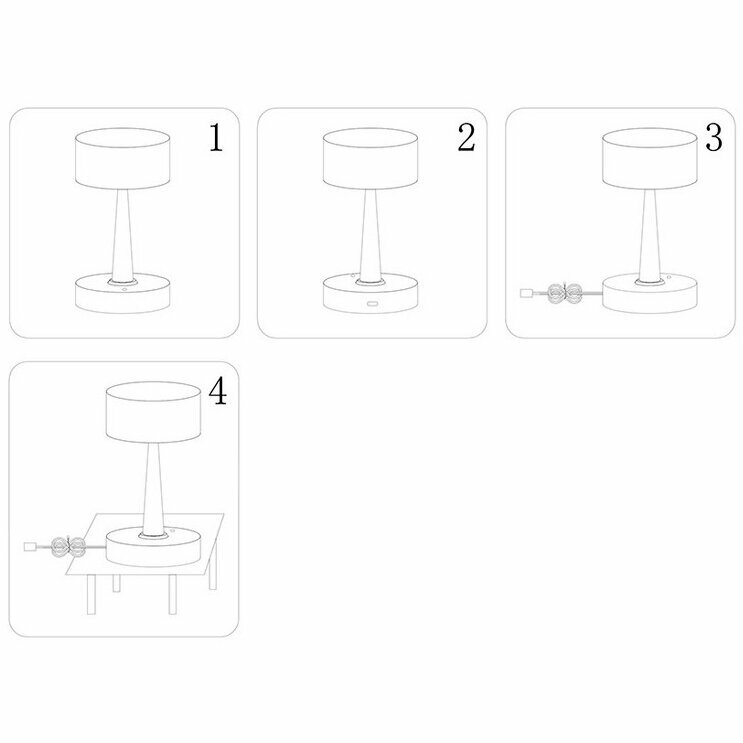 1

2

3

4