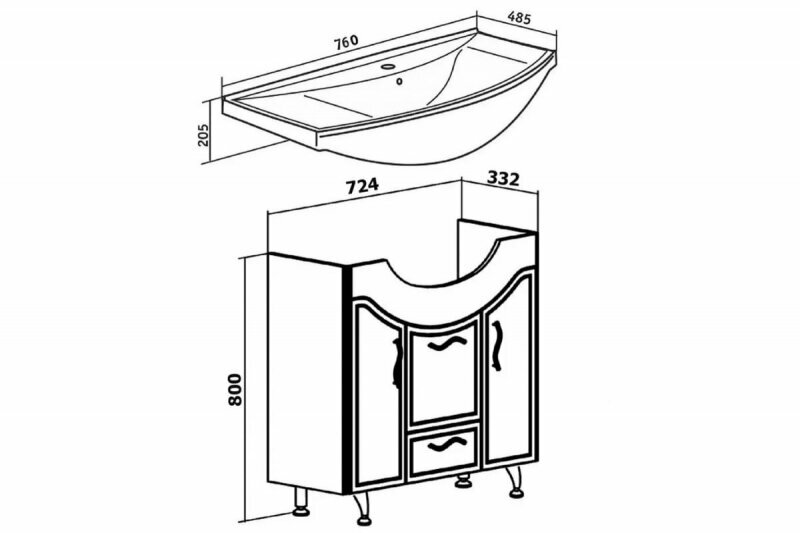 760
485
205
724
332
800