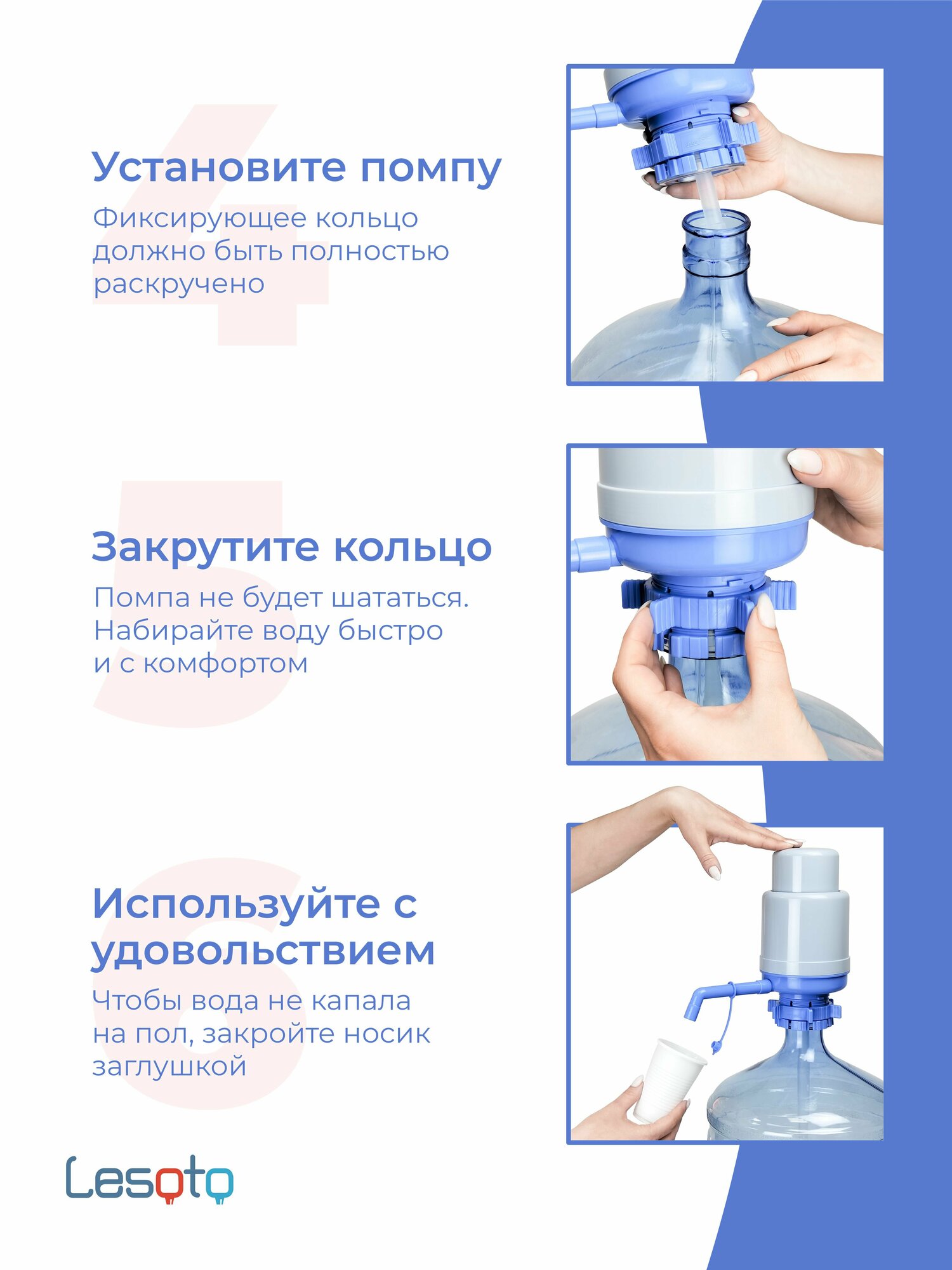 4

Установите помпу

Фиксирующее кольцо должно быть полностью раскручено

5

Закрутите кольцо

Помпа не будет шататься. Набирайте воду быстро и с комфортом

6

Используйте с удовольствием

Чтобы вода не капала на пол, закройте носик заглушкой

Lesoto