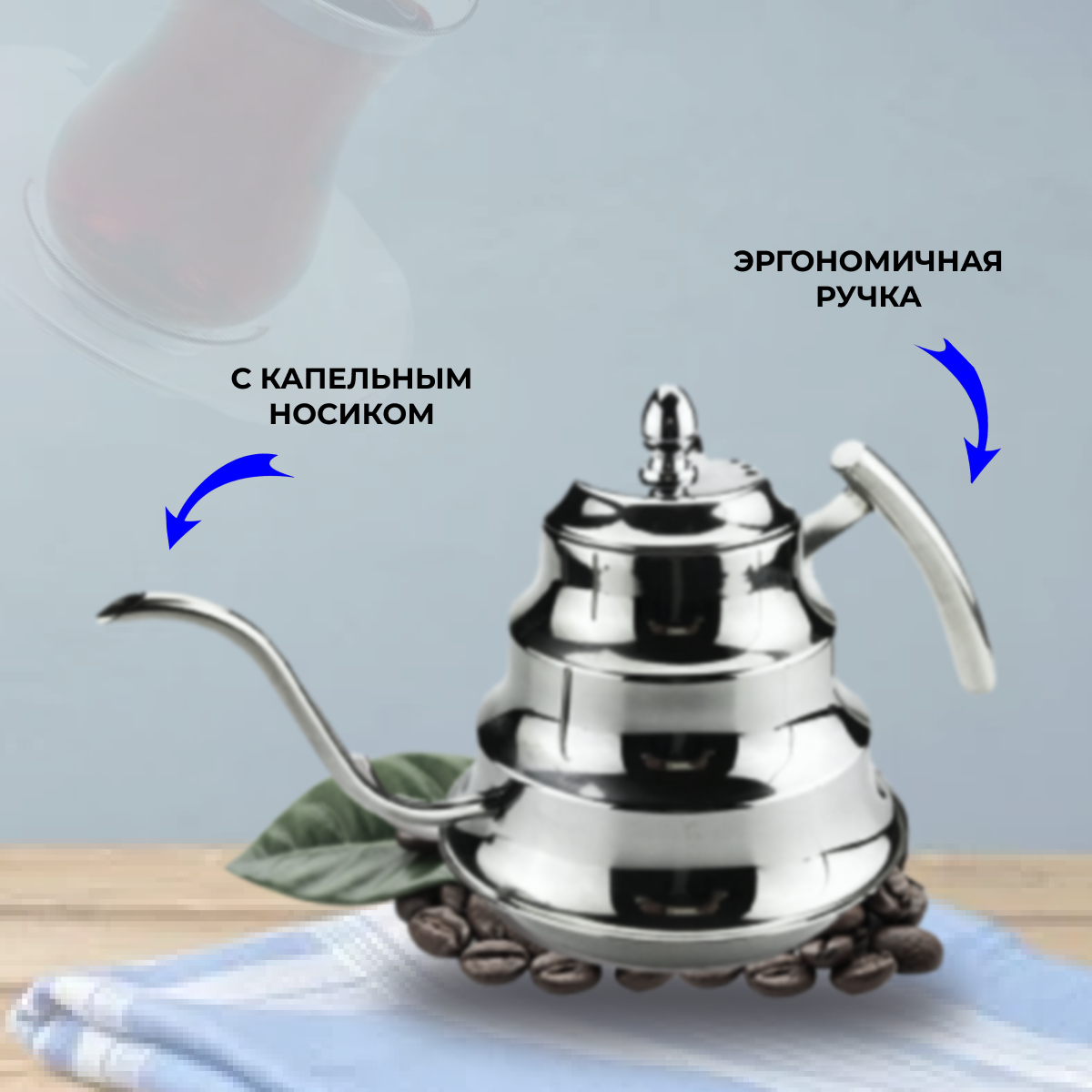 ЭРГОНОМИЧНАЯ РУЧКА

С КАПЕЛЬНЫМ НОСИКОМ