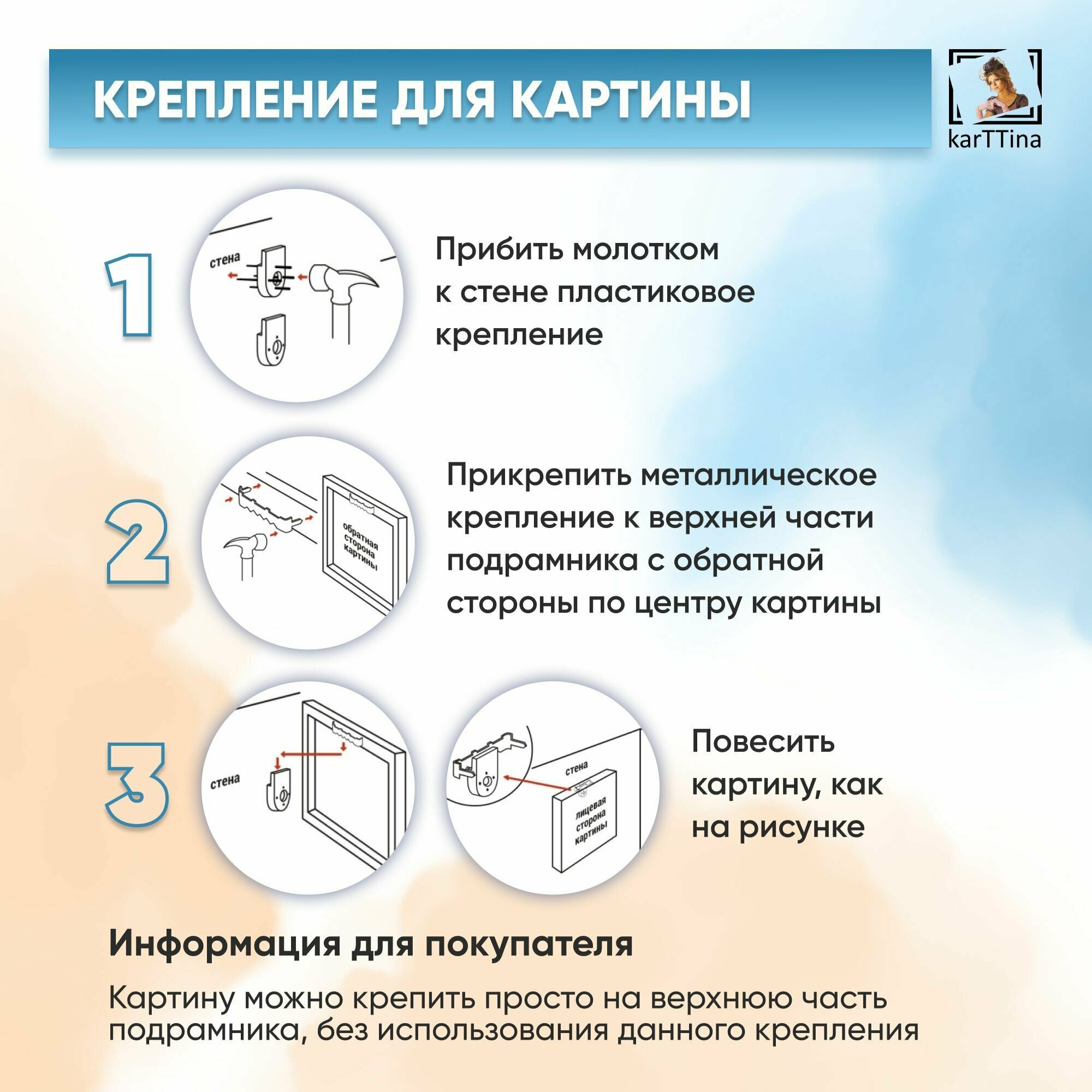 КРЕПЛЕНИЕ ДЛЯ КАРТИНЫ

karTTina

1

стена

Прибить молотком к стене пластиковое крепление

2

обратная сторона картины

Прикрепить металлическое крепление к верхней части подрамника с обратной стороны по центру картины

3

стена

стена

лицевая сторона картины

Повесить картину, как на рисунке

Информация для покупателя

Картину можно крепить просто на верхнюю часть подрамника, без использования данного крепления