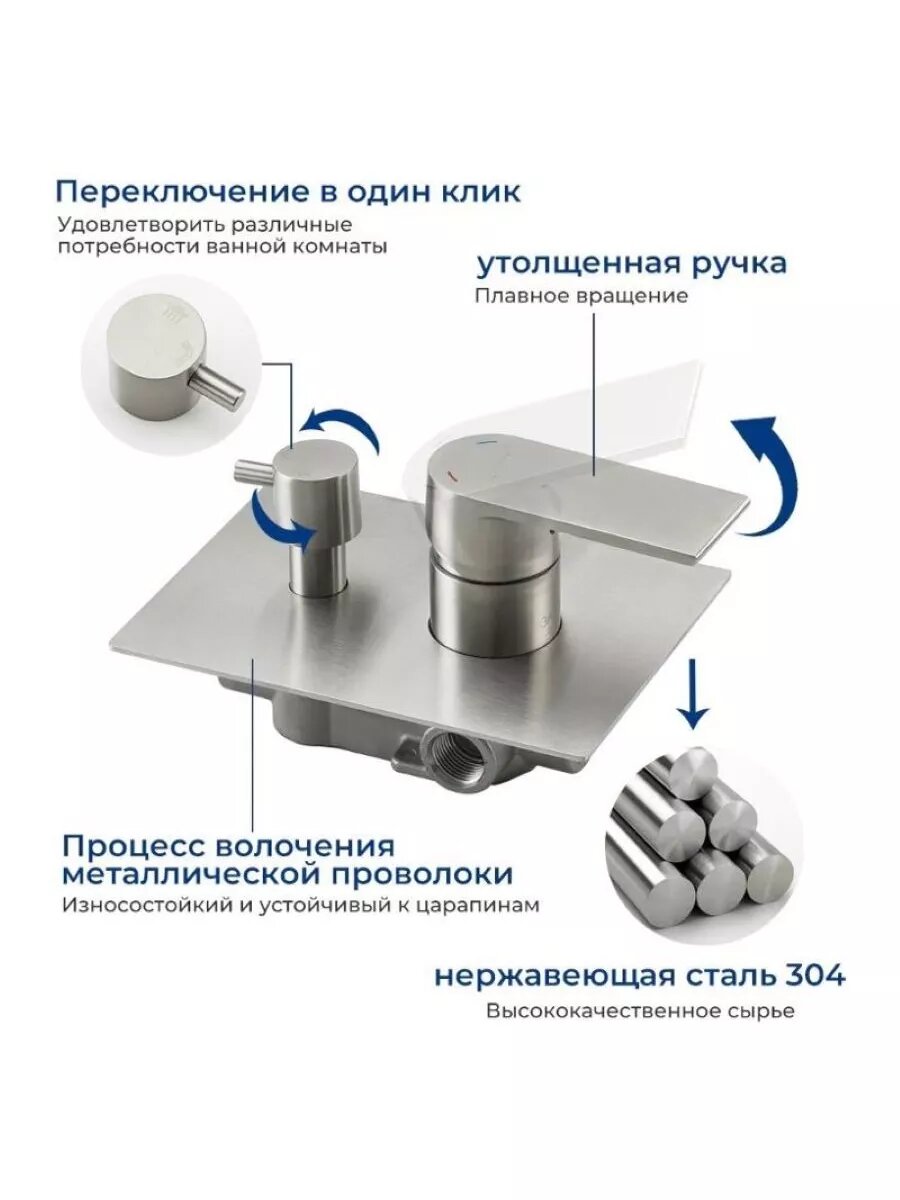 Переключение в один клик
Удовлетворить различные потребности ванной комнаты

утолщенная ручка
Плавное вращение

Процесс волочения металлической проволоки
Износостойкий и устойчивый к царапинам

нержавеющая сталь 304
Высококачественное сырье