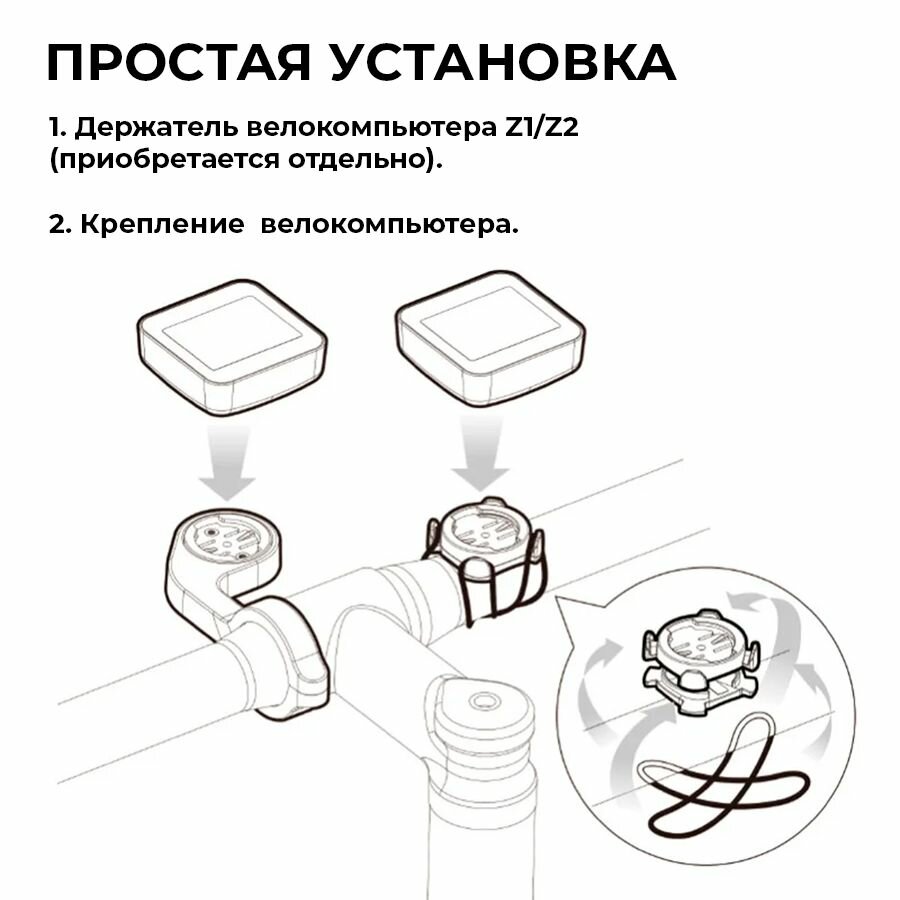 ПРОСТАЯ УСТАНОВКА

1. Держатель велокомпьютера Z1/Z2 (приобретается отдельно).

2. Крепление  велокомпьютера.