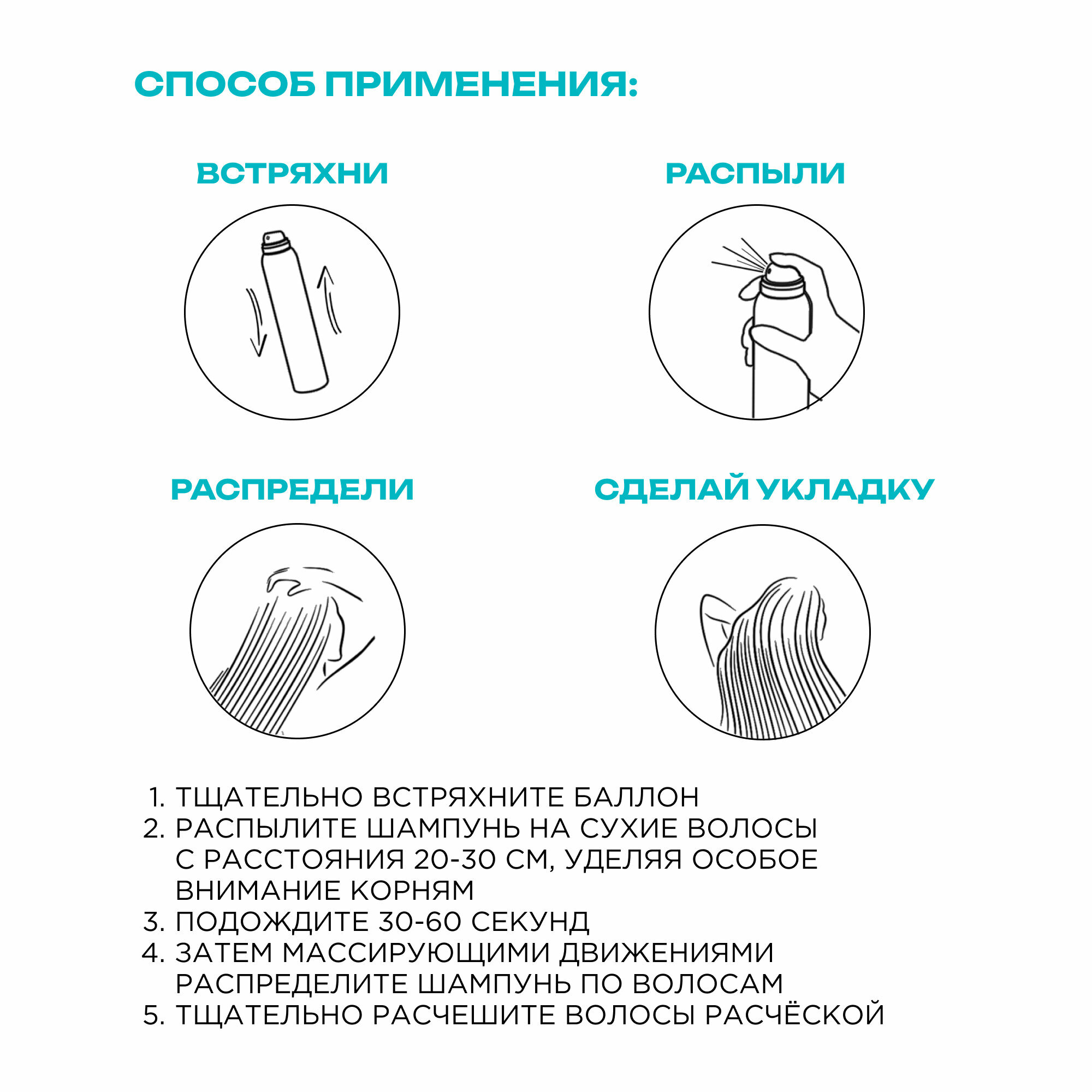 СПОСОБ ПРИМЕНЕНИЯ:

ВСТРЯХНИ

РАСПЫЛИ

РАСПРЕДЕЛИ

СДЕЛАЙ УКЛАДКУ

1. ТЩАТЕЛЬНО ВСТРЯХНИТЕ БАЛЛОН
2. РАСПЫЛИТЕ ШАМПУНЬ НА СУХИЕ ВОЛОСЫ С РАССТОЯНИЯ 20-30 СМ, УДЕЛЯЯ ОСОБОЕ ВНИМАНИЕ КОРНЯМ
3. ПОДОЖДИТЕ 30-60 СЕКУНД
4. ЗАТЕМ МАССИРУЮЩИМИ ДВИЖЕНИЯМИ РАСПРЕДЕЛИТЕ ШАМПУНЬ ПО ВОЛОСАМ
5. ТЩАТЕЛЬНО РАСЧЕШИТЕ ВОЛОСЫ РАСЧЁСКОЙ