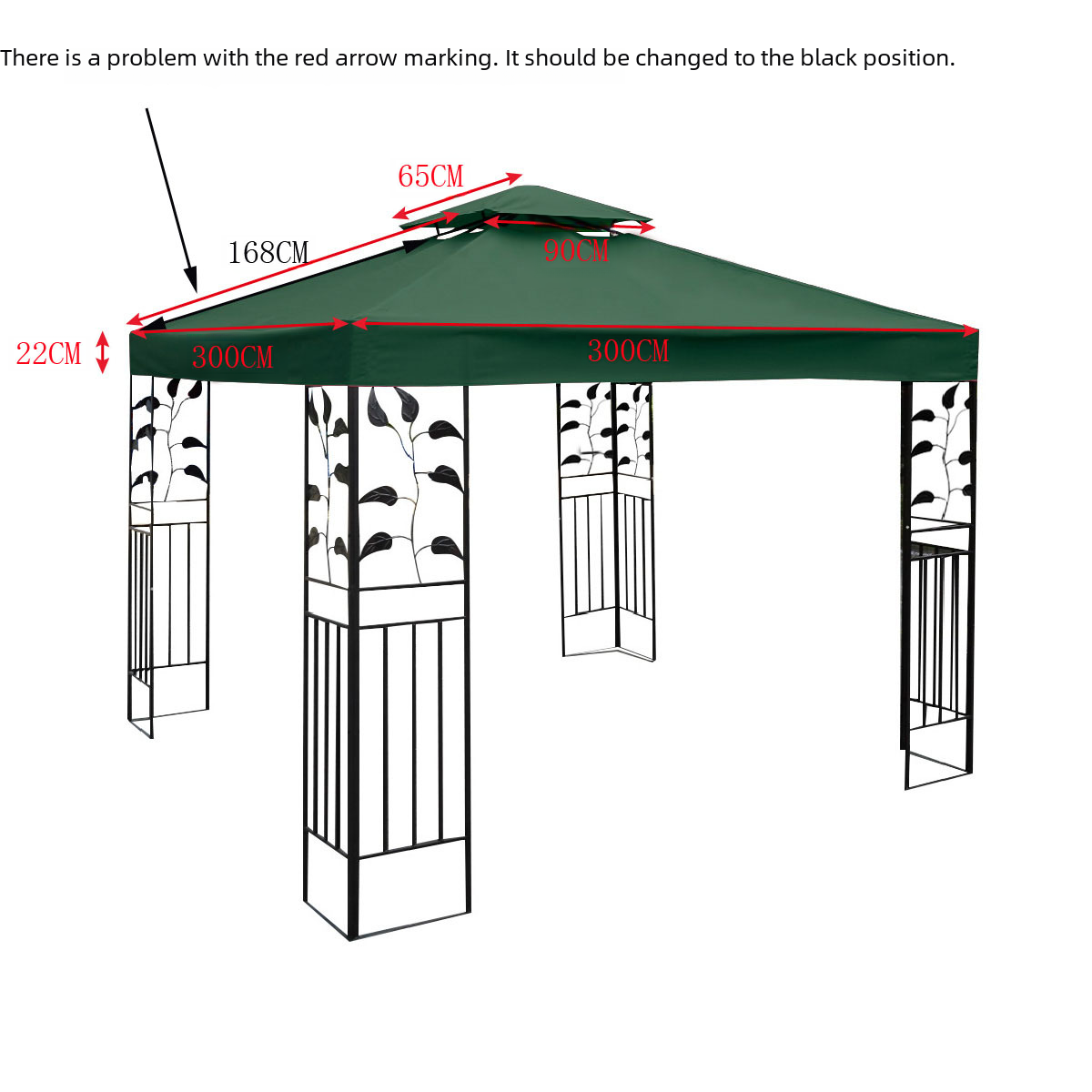 There is a problem with the red arrow marking. It should be changed to the black position.

65CM

168CM

90CM

22CM

300CM

300CM