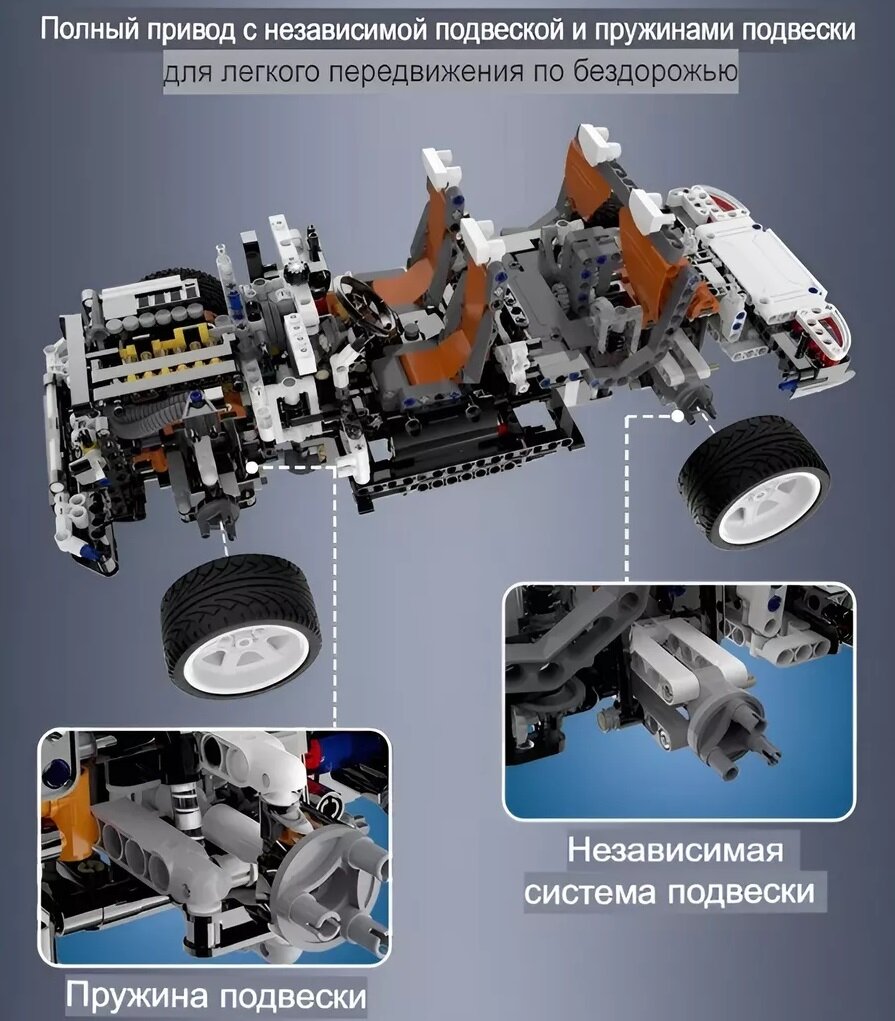 Полный привод с независимой подвеской и пружинами подвески
для легкого передвижения по бездорожью

Независимая система подвески

Пружина подвески