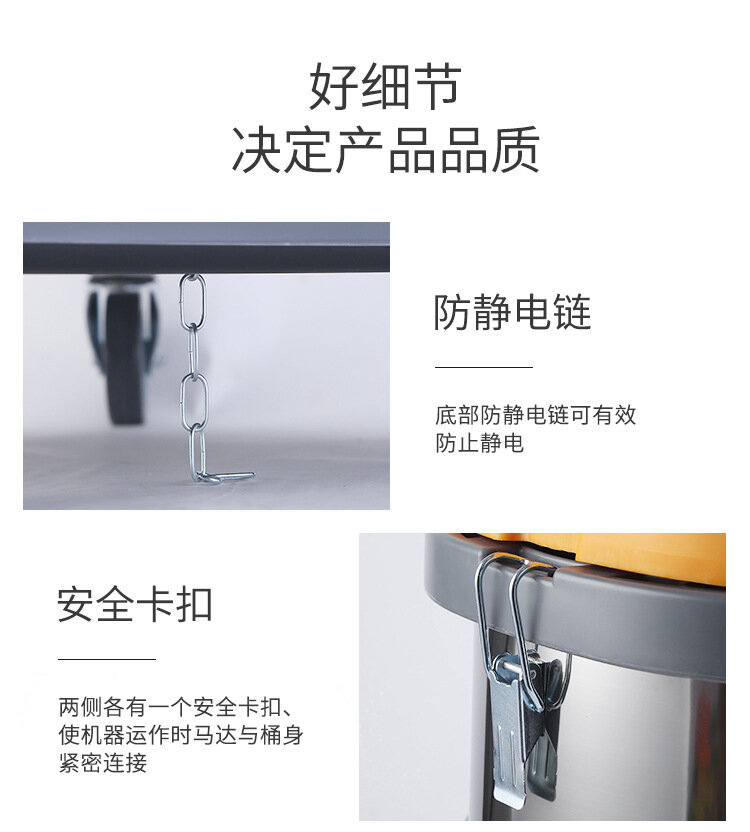 好细节
决定产品品质

防静电链

底部防静电链可有效防止静电

安全卡扣

两侧各有一个安全卡扣、使机器运作时马达与桶身紧密连接