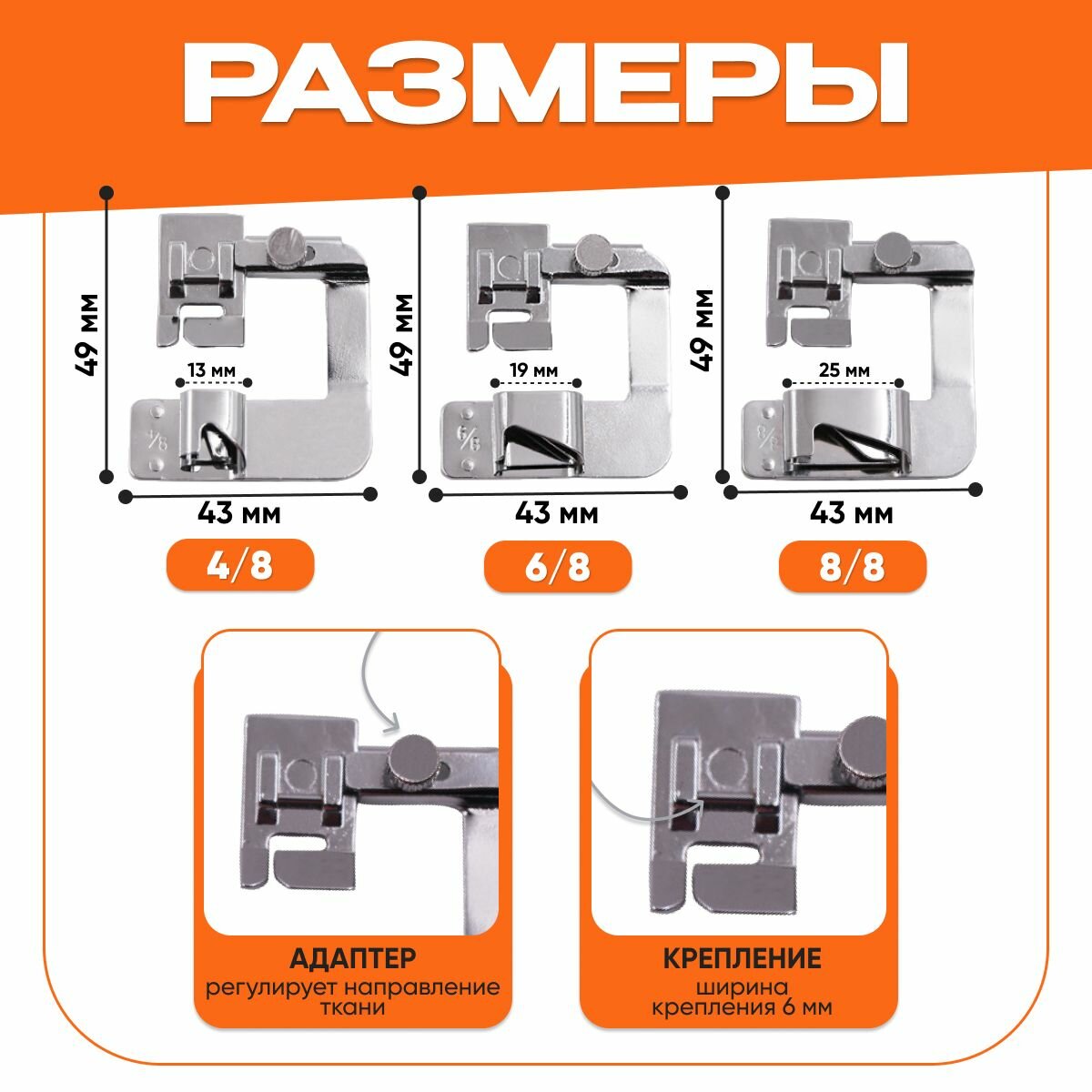 РАЗМЕРЫ

49 мм

13 мм

4/8

43 мм

4/8

49 мм

19 мм

6/8

43 мм

6/8

49 мм

25 мм

8/8

43 мм

8/8

АДАПТЕР
регулирует направление ткани

КРЕПЛЕНИЕ
ширина крепления 6 мм