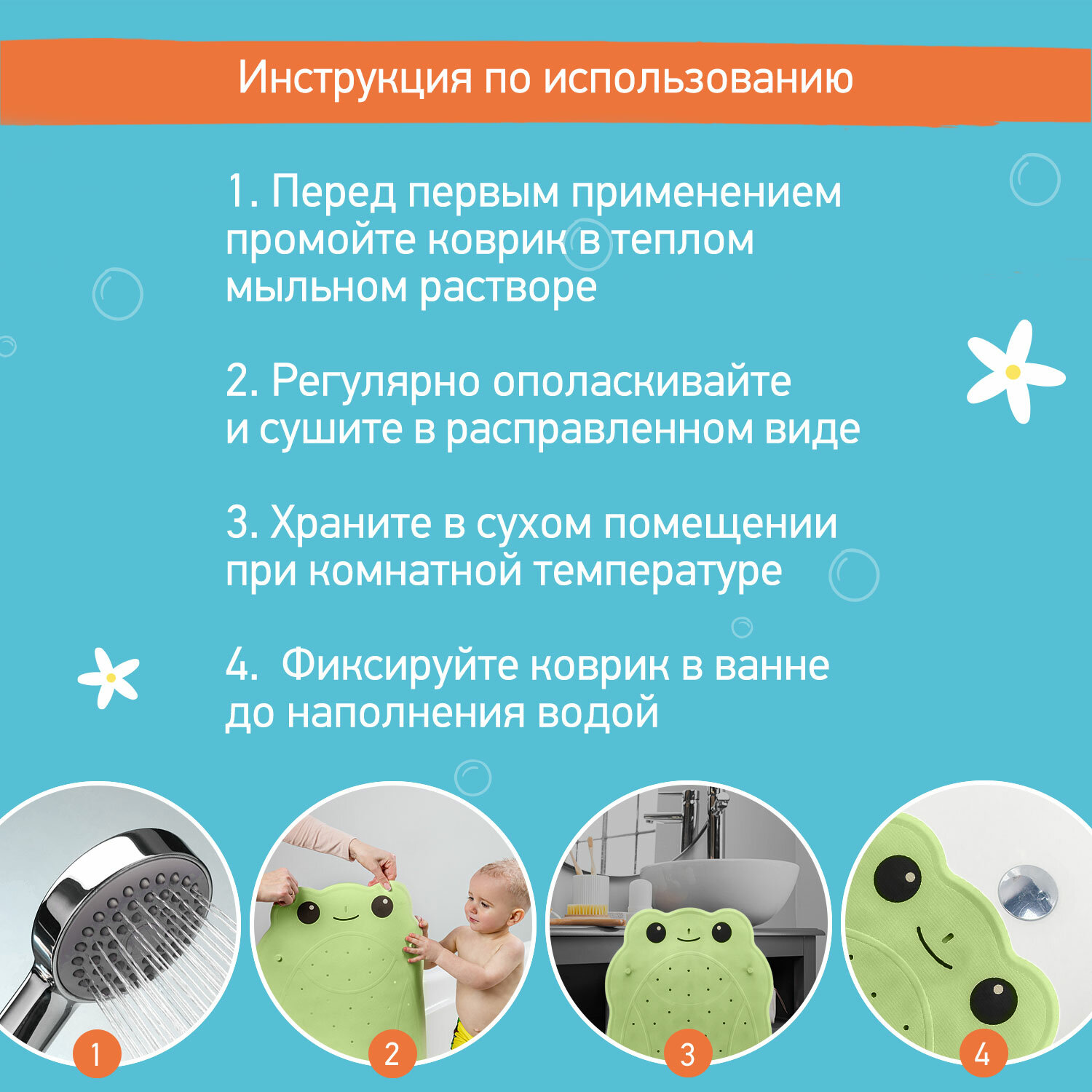 Инструкция по использованию

1. Перед первым применением промойте коврик в теплом мыльном растворе

2. Регулярно ополаскивайте и сушите в расправленном виде

3. Храните в сухом помещении при комнатной температуре

4.  Фиксируйте коврик в ванне до наполнения водой

1

2

3

4