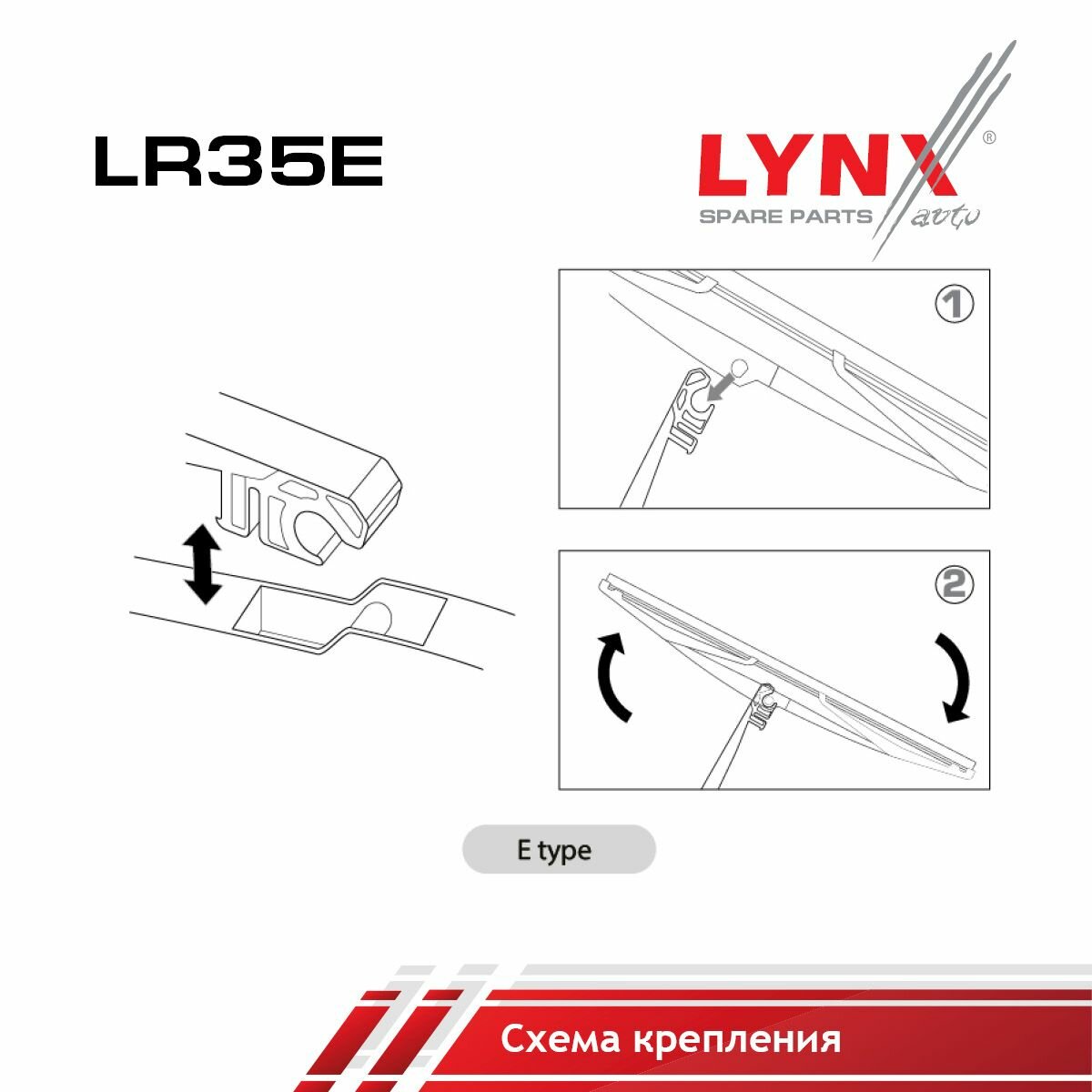 LR35E

LYNX®
SPARE PARTS auto

1

2

E type

Схема крепления