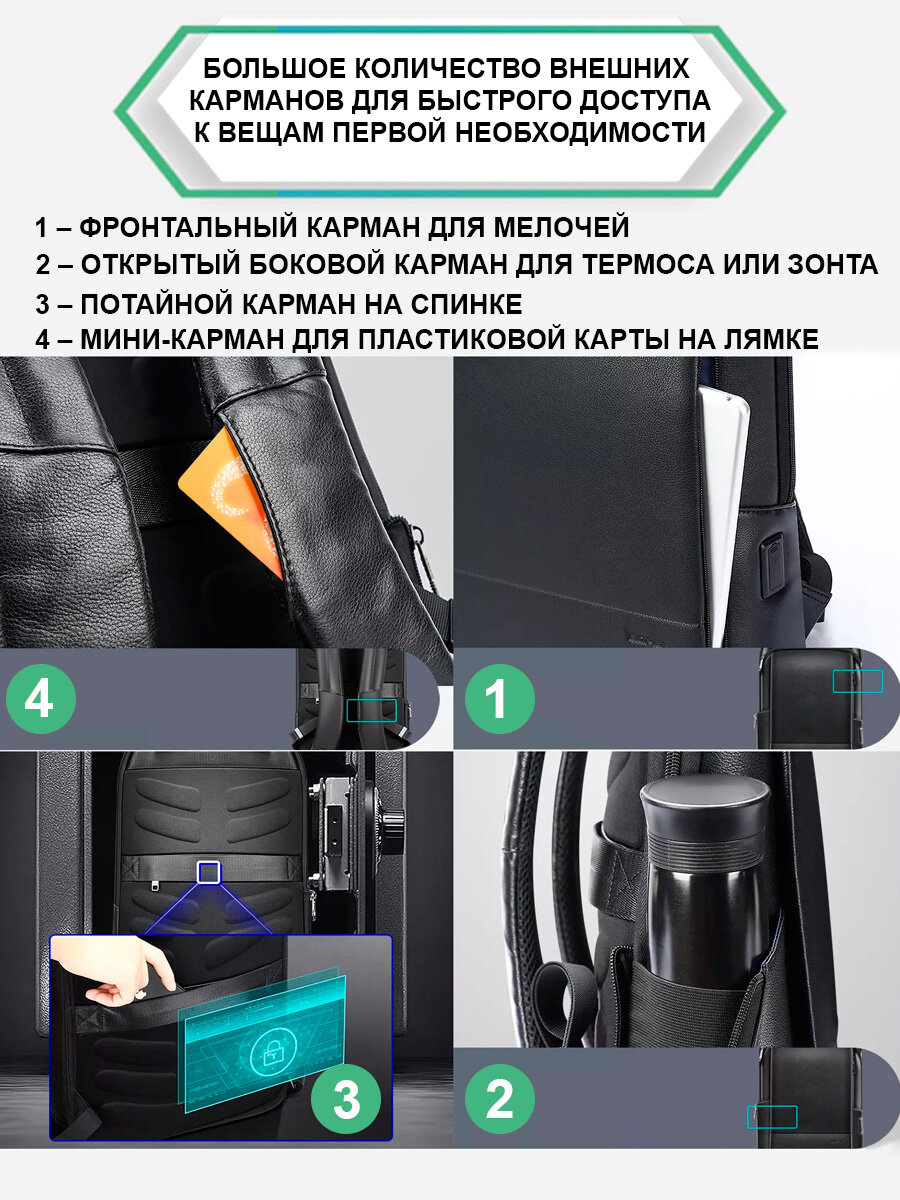 БОЛЬШОЕ КОЛИЧЕСТВО ВНЕШНИХ КАРМАНОВ ДЛЯ БЫСТРОГО ДОСТУПА К ВЕЩАМ ПЕРВОЙ НЕОБХОДИМОСТИ

1 – ФРОНТАЛЬНЫЙ КАРМАН ДЛЯ МЕЛОЧЕЙ
2 – ОТКРЫТЫЙ БОКОВОЙ КАРМАН ДЛЯ ТЕРМОСА ИЛИ ЗОНТА
3 – ПОТАЙНОЙ КАРМАН НА СПИНКЕ
4 – МИНИ-КАРМАН ДЛЯ ПЛАСТИКОВОЙ КАРТЫ НА ЛЯМКЕ

4

1

3

2