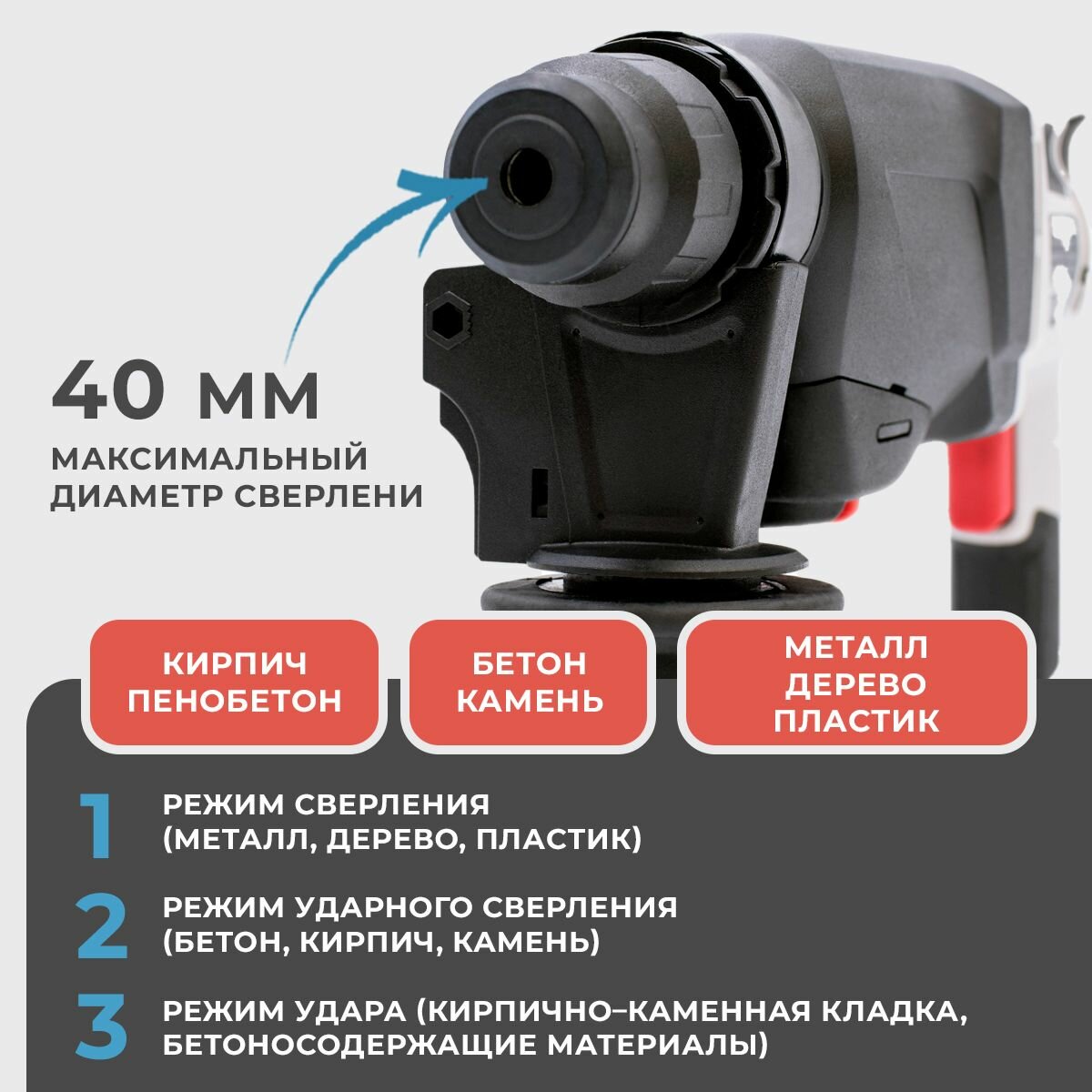 40 ММ

МАКСИМАЛЬНЫЙ ДИАМЕТР СВЕРЛЕНИ

КИРПИЧ ПЕНОБЕТОН

БЕТОН КАМЕНЬ

МЕТАЛЛ ДЕРЕВО ПЛАСТИК

1 РЕЖИМ СВЕРЛЕНИЯ (МЕТАЛЛ, ДЕРЕВО, ПЛАСТИК)

2 РЕЖИМ УДАРНОГО СВЕРЛЕНИЯ (БЕТОН, КИРПИЧ, КАМЕНЬ)

3 РЕЖИМ УДАРА (КИРПИЧНО–КАМЕННАЯ КЛАДКА, БЕТОНОСОДЕРЖАЩИЕ МАТЕРИАЛЫ)