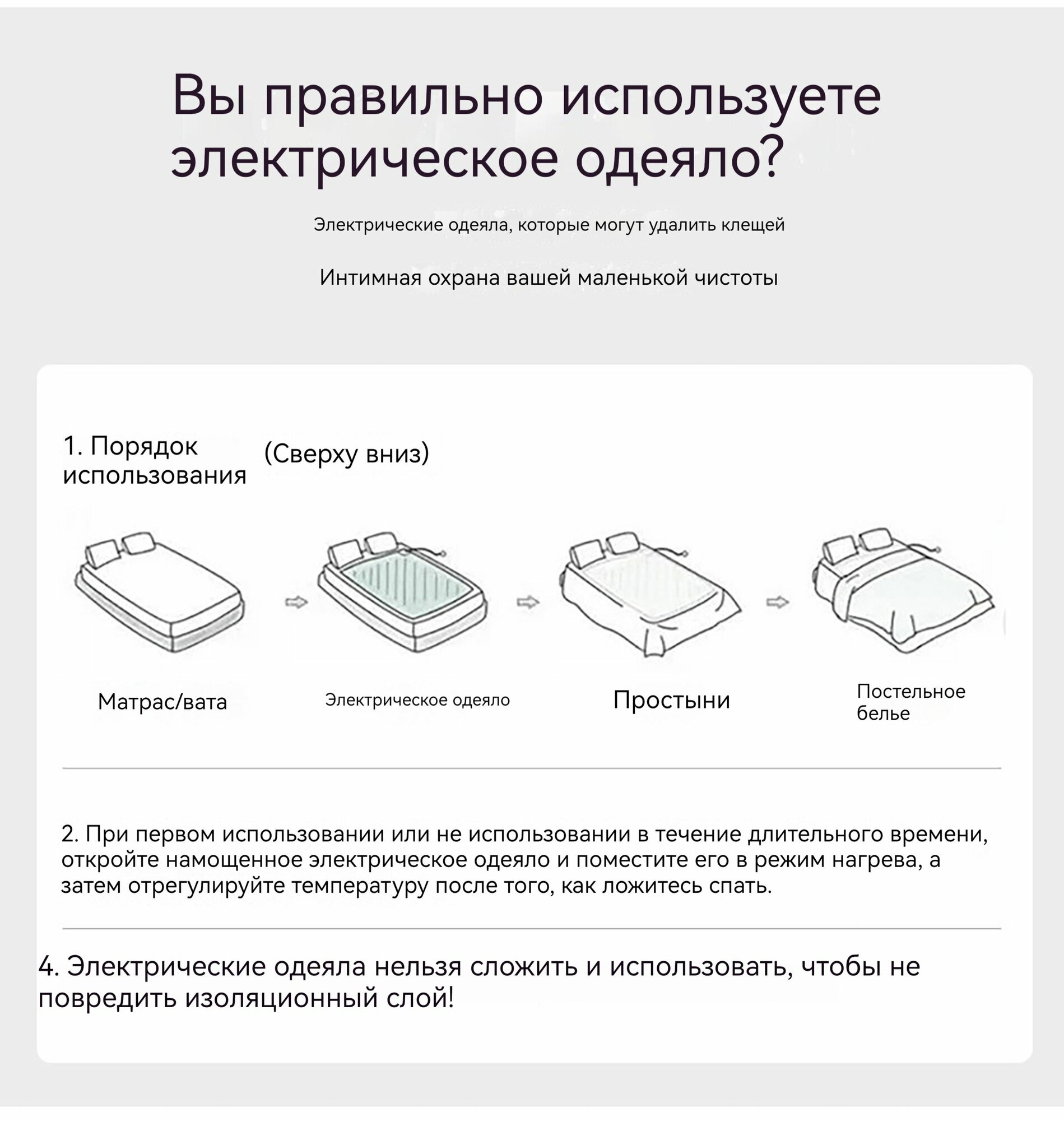 Вы правильно используете электрическое одеяло?

Электрические одеяла, которые могут удалить клещей

Интимная охрана вашей маленькой чистоты

1. Порядок использования (Сверху вниз)

Матрас/вата

Электрическое одеяло

Простыни

Постельное белье

2. При первом использовании или не использовании в течение длительного времени, откройте намощенное электрическое одеяло и поместите его в режим нагрева, а затем отрегулируйте температуру после того, как ложитесь спать.

4. Электрические одеяла нельзя сложить и использовать, чтобы не повредить изоляционный слой!