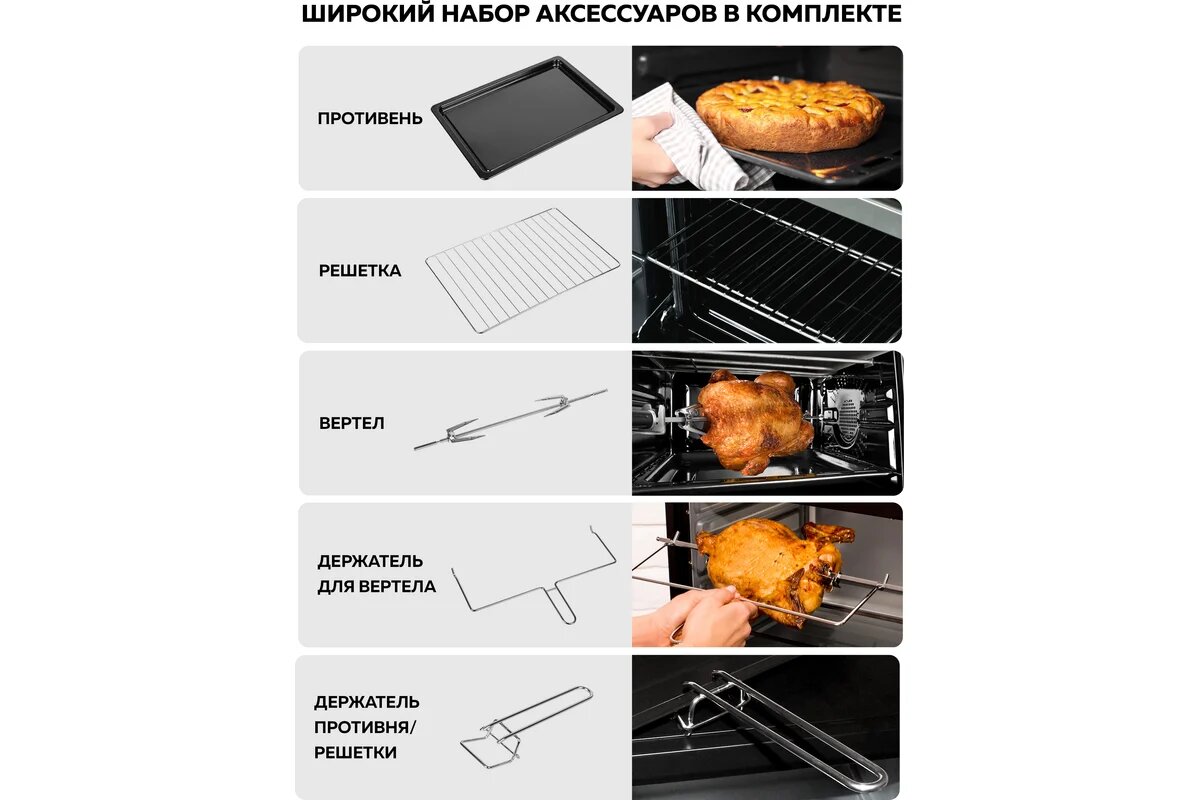 ШИРОКИЙ НАБОР АКСЕССУАРОВ В КОМПЛЕКТЕ

ПРОТИВЕНЬ

РЕШЕТКА

ВЕРТЕЛ

ДЕРЖАТЕЛЬ ДЛЯ ВЕРТЕЛА

ДЕРЖАТЕЛЬ ПРОТИВНЯ/ РЕШЕТКИ