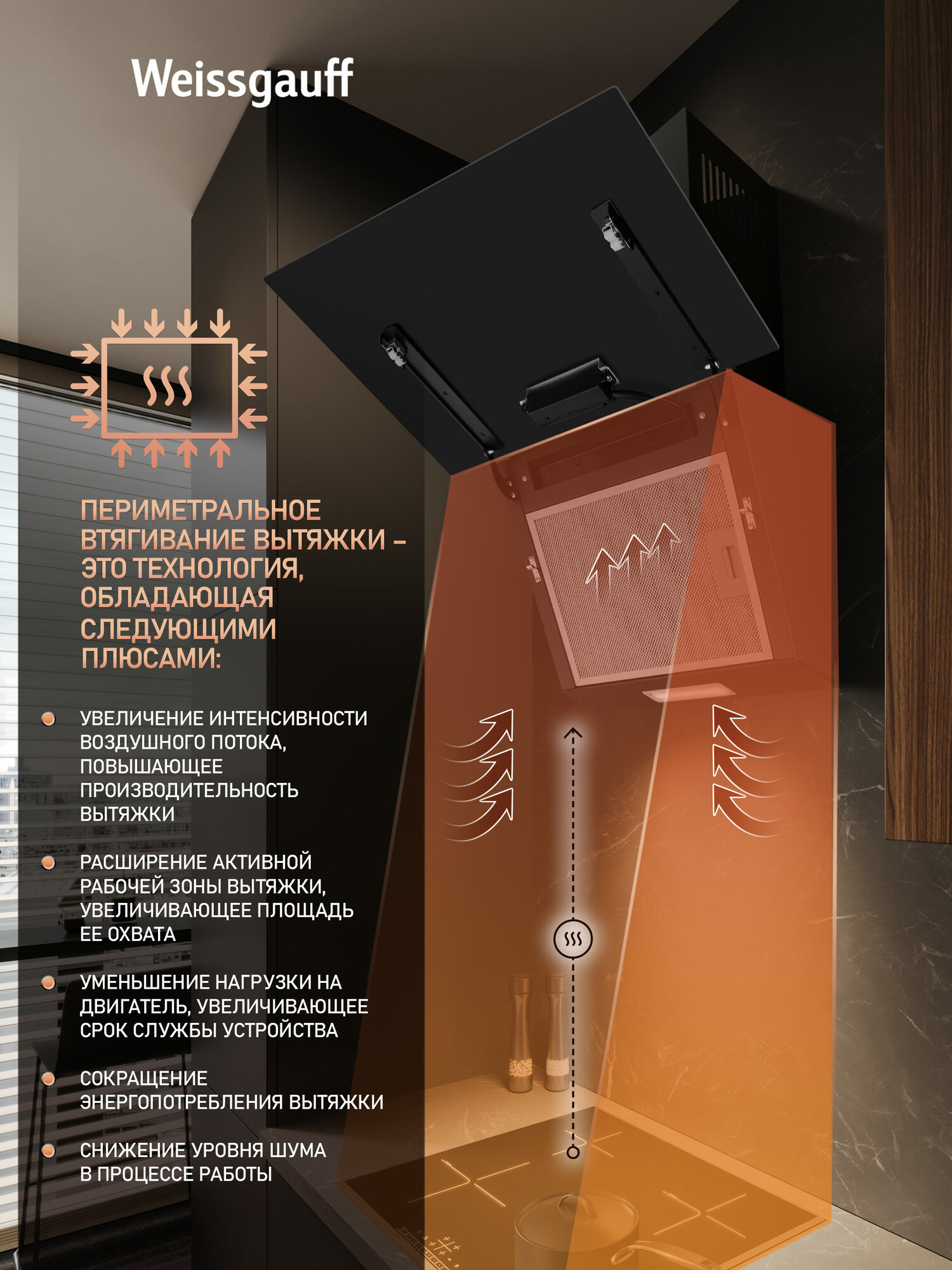 Weissgauff

ПЕРИМЕТРАЛЬНОЕ ВТЯГИВАНИЕ ВЫТЯЖКИ – ЭТО ТЕХНОЛОГИЯ, ОБЛАДАЮЩАЯ СЛЕДУЮЩИМИ ПЛЮСАМИ:

УВЕЛИЧЕНИЕ ИНТЕНСИВНОСТИ ВОЗДУШНОГО ПОТОКА, ПОВЫШАЮЩЕЕ ПРОИЗВОДИТЕЛЬНОСТЬ ВЫТЯЖКИ

РАСШИРЕНИЕ АКТИВНОЙ РАБОЧЕЙ ЗОНЫ ВЫТЯЖКИ, УВЕЛИЧИВАЮЩЕЕ ПЛОЩАДЬ ЕЕ ОХВАТА

УМЕНЬШЕНИЕ НАГРУЗКИ НА ДВИГАТЕЛЬ, УВЕЛИЧИВАЮЩЕЕ СРОК СЛУЖБЫ УСТРОЙСТВА

СОКРАЩЕНИЕ ЭНЕРГОПОТРЕБЛЕНИЯ ВЫТЯЖКИ

СНИЖЕНИЕ УРОВНЯ ШУМА В ПРОЦЕССЕ РАБОТЫ