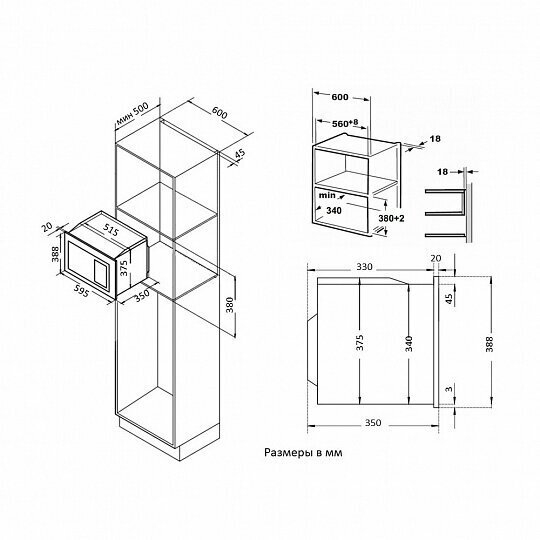 мин 500
600
45
20
515
388
375
595
350
380

600
560+8
18
18
min
340
380+2

330
20
45
375
340
388
3
350

Размеры в мм