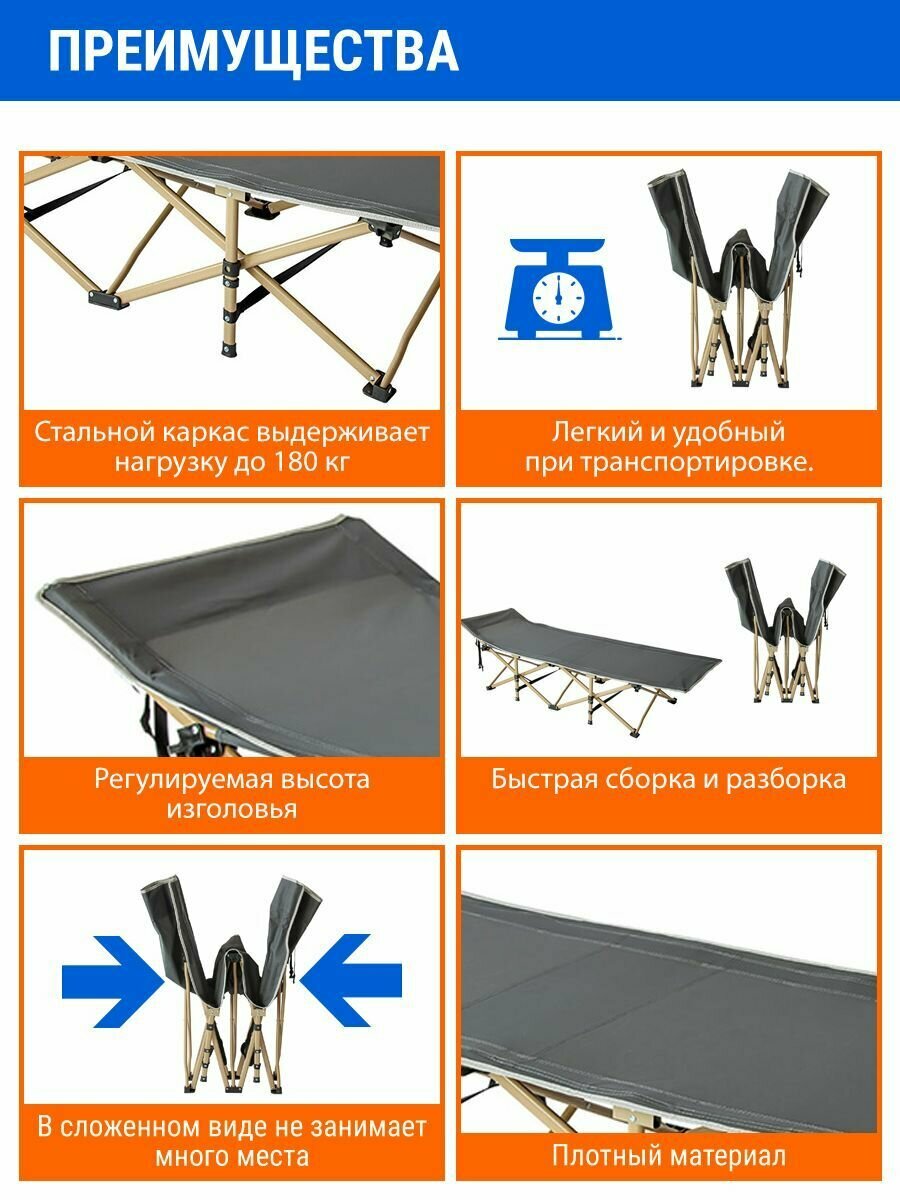 ПРЕИМУЩЕСТВА

Стальной каркас выдерживает нагрузку до 180 кг

Легкий и удобный при транспортировке.

Регулируемая высота изголовья

Быстрая сборка и разборка

В сложенном виде не занимает много места

Плотный материал