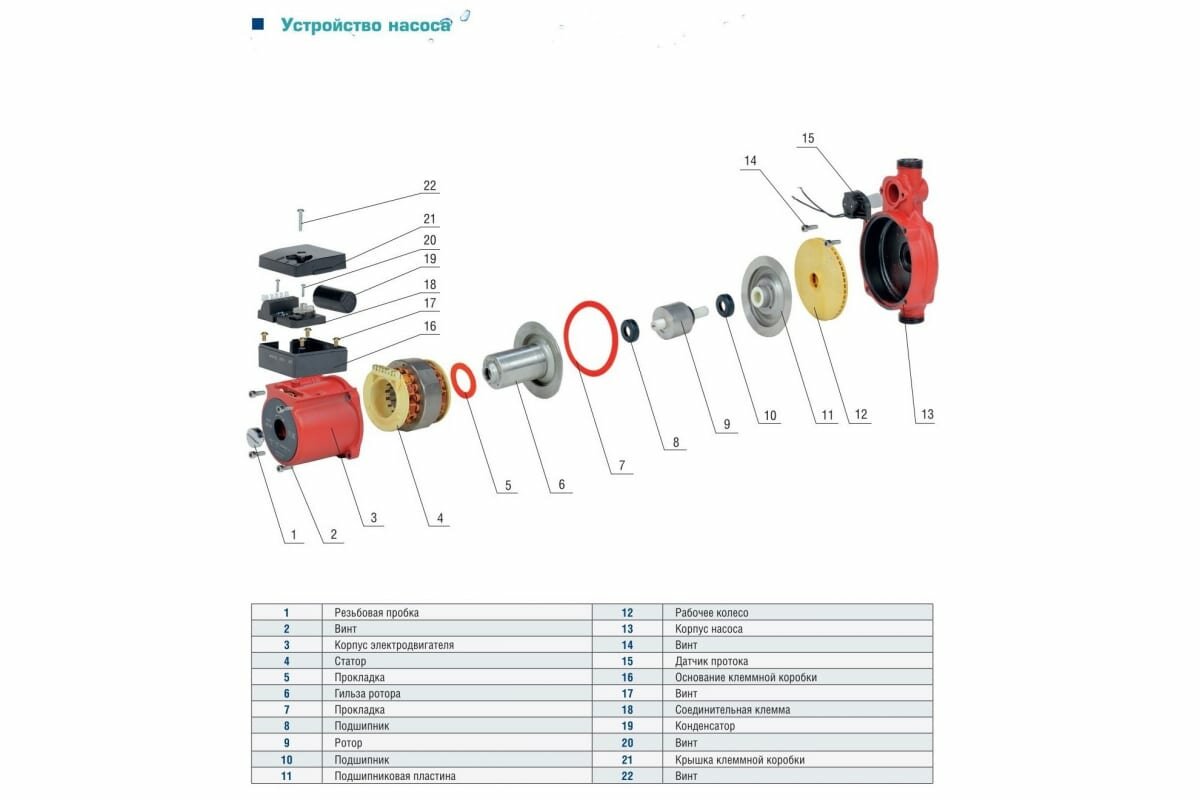 Устройство насоса

22
21
20
19
18
17
16
15
14
1
2
3
4
5
6
7
8
9
10
11
12
13

| 1 | Резьбовая пробка | 12 | Рабочее колесо |
|---|---|---|---|
| 2 | Винт | 13 | Корпус насоса |
| 3 | Корпус электродвигателя | 14 | Винт |
| 4 | Статор | 15 | Датчик протока |
| 5 | Прокладка | 16 | Основание клеммной коробки |
| 6 | Гильза ротора | 17 | Винт |
| 7 | Прокладка | 18 | Соединительная клемма |
| 8 | Подшипник | 19 | Конденсатор |
| 9 | Ротор | 20 | Винт |
| 10 | Подшипник | 21 | Крышка клеммной коробки |
| 11 | Подшипниковая пластина | 22 | Винт |