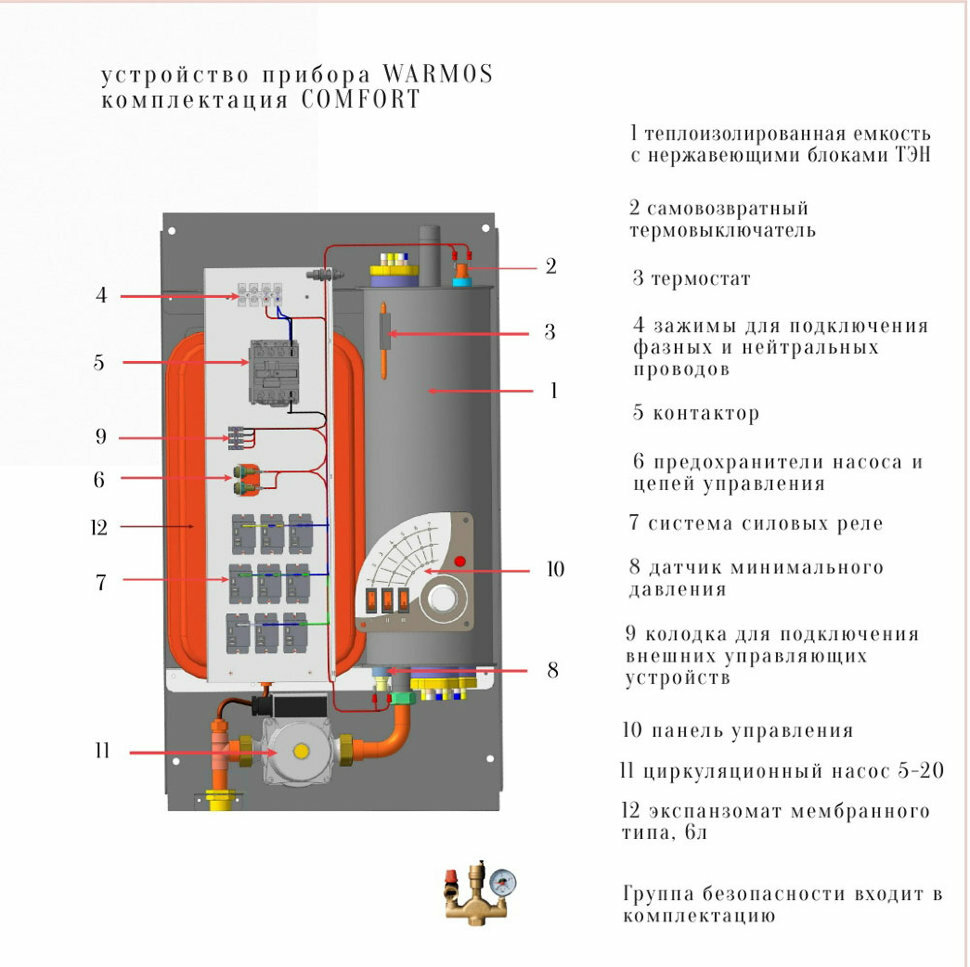 устройство прибора WARMOS
комплектация COMFORT

4
5
9
6
12
7
11

2
3
1
10
8

1 теплоизолированная емкость с нержавеющими блоками ТЭН

2 самовозвратный термовыключатель

3 термостат

4 зажимы для подключения фазных и нейтральных проводов

5 контактор

6 предохранители насоса и цепей управления

7 система силовых реле

8 датчик минимального давления

9 колодка для подключения внешних управляющих устройств

10 панель управления

11 циркуляционный насос 5-20

12 экспанзомат мембранного типа, 6л

Группа безопасности входит в комплектацию