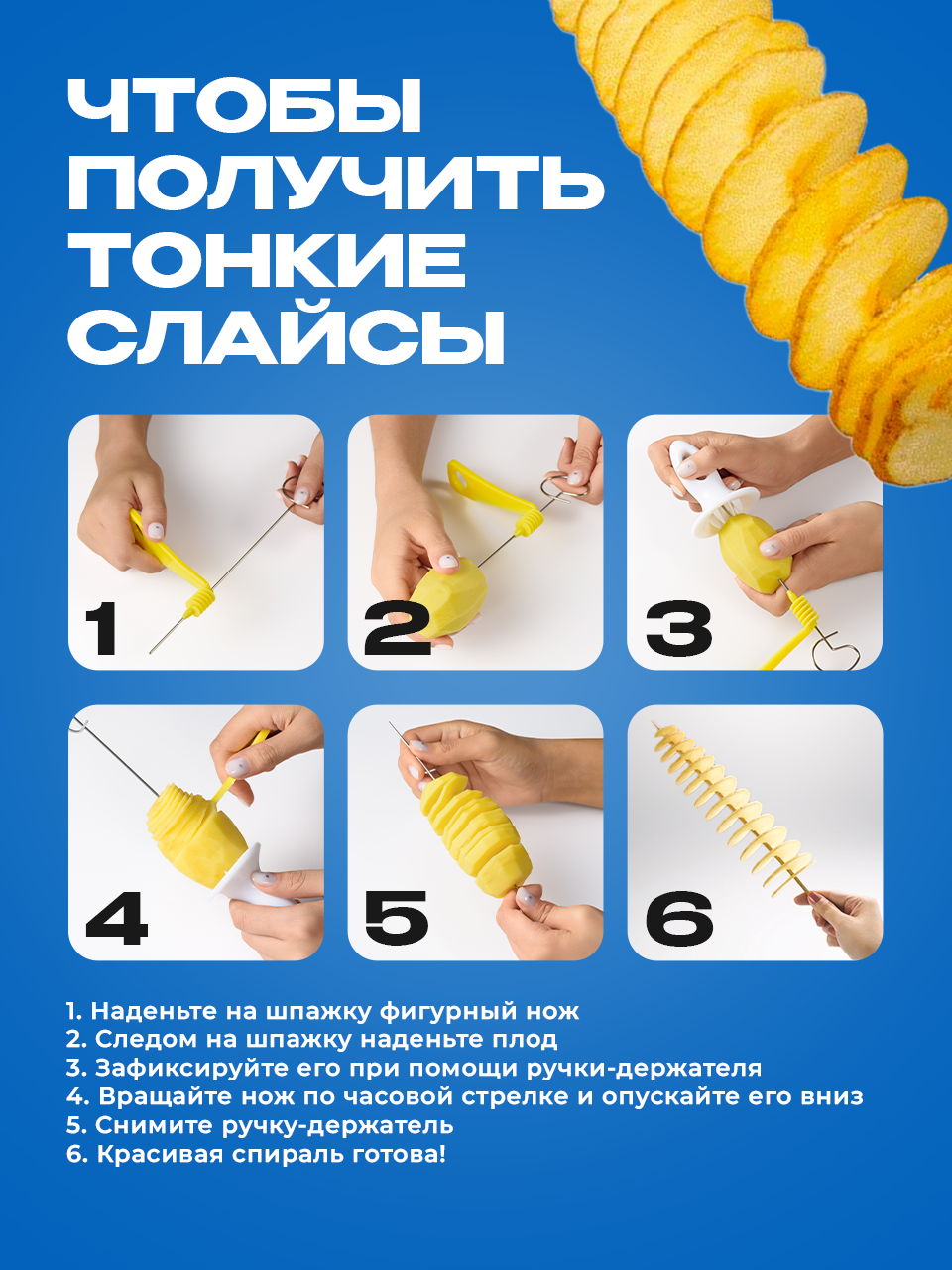 ЧТОБЫ ПОЛУЧИТЬ ТОНКИЕ СЛАЙСЫ

1

2

3

4

5

6

1. Наденьте на шпажку фигурный нож
2. Следом на шпажку наденьте плод
3. Зафиксируйте его при помощи ручки-держателя
4. Вращайте нож по часовой стрелке и опускайте его вниз
5. Снимите ручку-держатель
6. Красивая спираль готова!