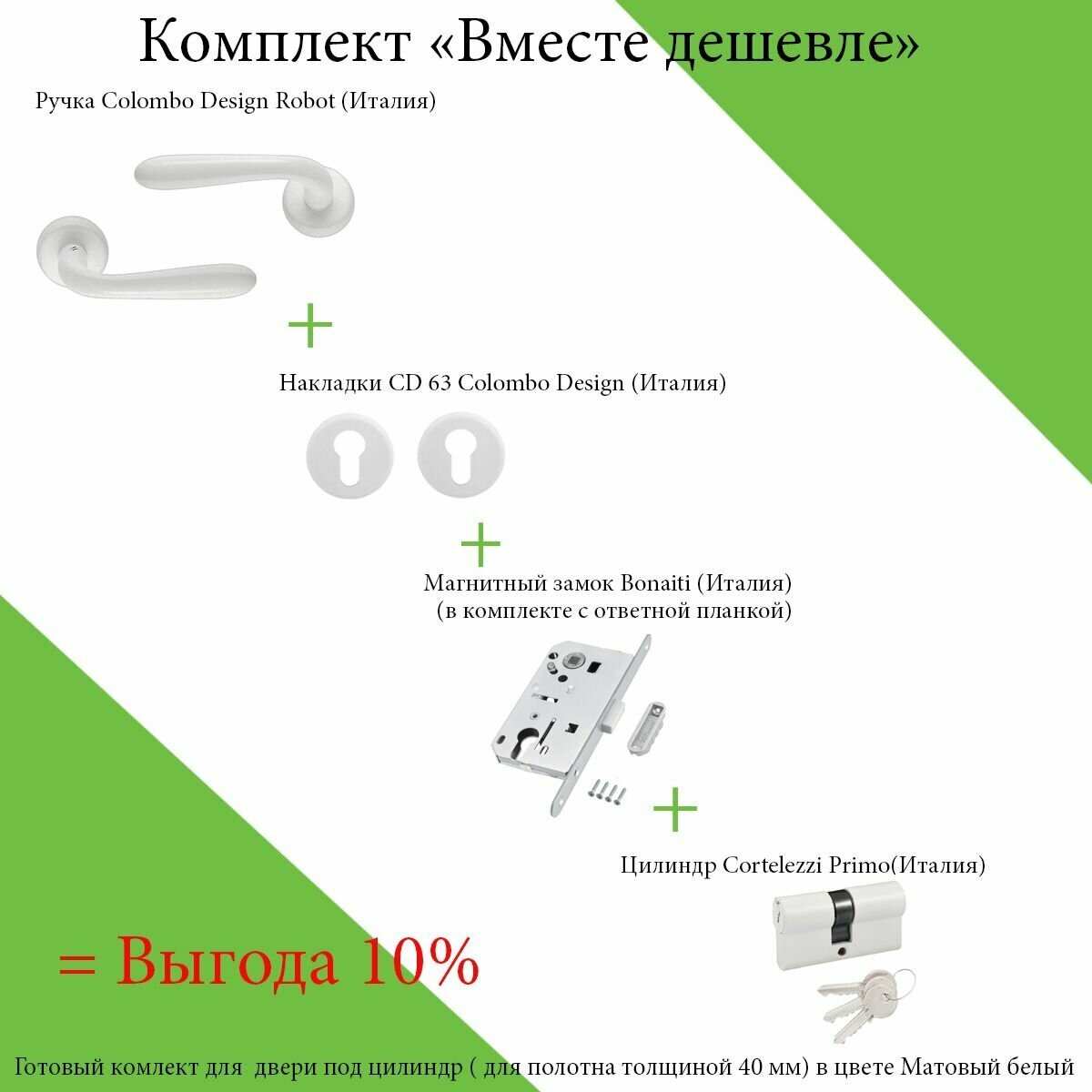 Комплект «Вместе дешевле»

Ручка Colombo Design Robot (Италия)

+

Накладки CD 63 Colombo Design (Италия)

+

Магнитный замок Bonaiti (Италия)
(в комплекте с ответной планкой)

+

Цилиндр Cortelezzi Primo(Италия)

= Выгода 10%

Готовый комлект для двери под цилиндр ( для полотна толщиной 40 мм) в цвете Матовый белый