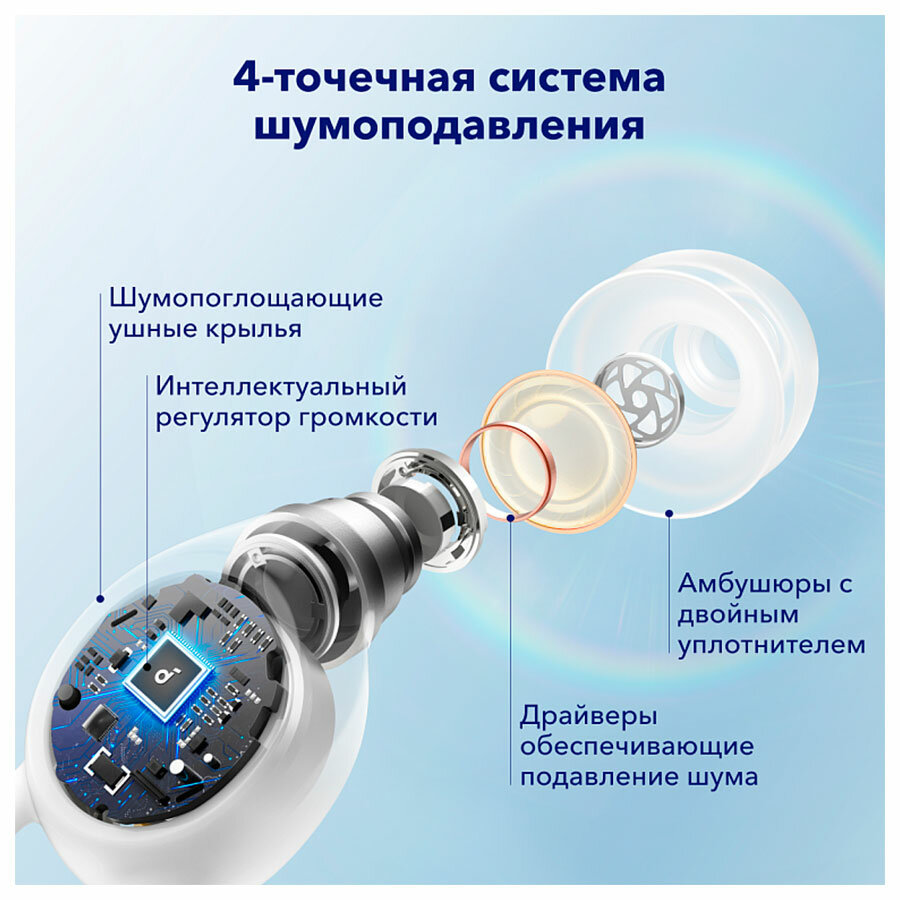 4-точечная система шумоподавления

Шумопоглощающие ушные крылья

Интеллектуальный регулятор громкости

Амбушюры с двойным уплотнителем

Драйверы обеспечивающие подавление шума