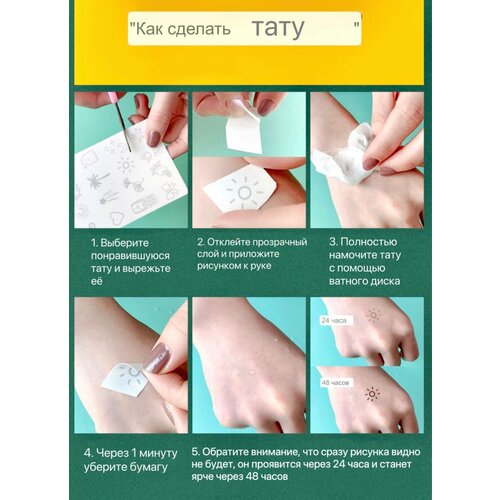 "Как сделать тату "

1. Выберите понравившуюся тату и вырежьте её

2. Отклейте прозрачный слой и приложите рисунком к руке

3. Полностью намочите тату с помощью ватного диска

24 часа

48 часов

4. Через 1 минуту уберите бумагу

5. Обратите внимание, что сразу рисунка видно не будет, он проявится через 24 часа и станет ярче через 48 часов