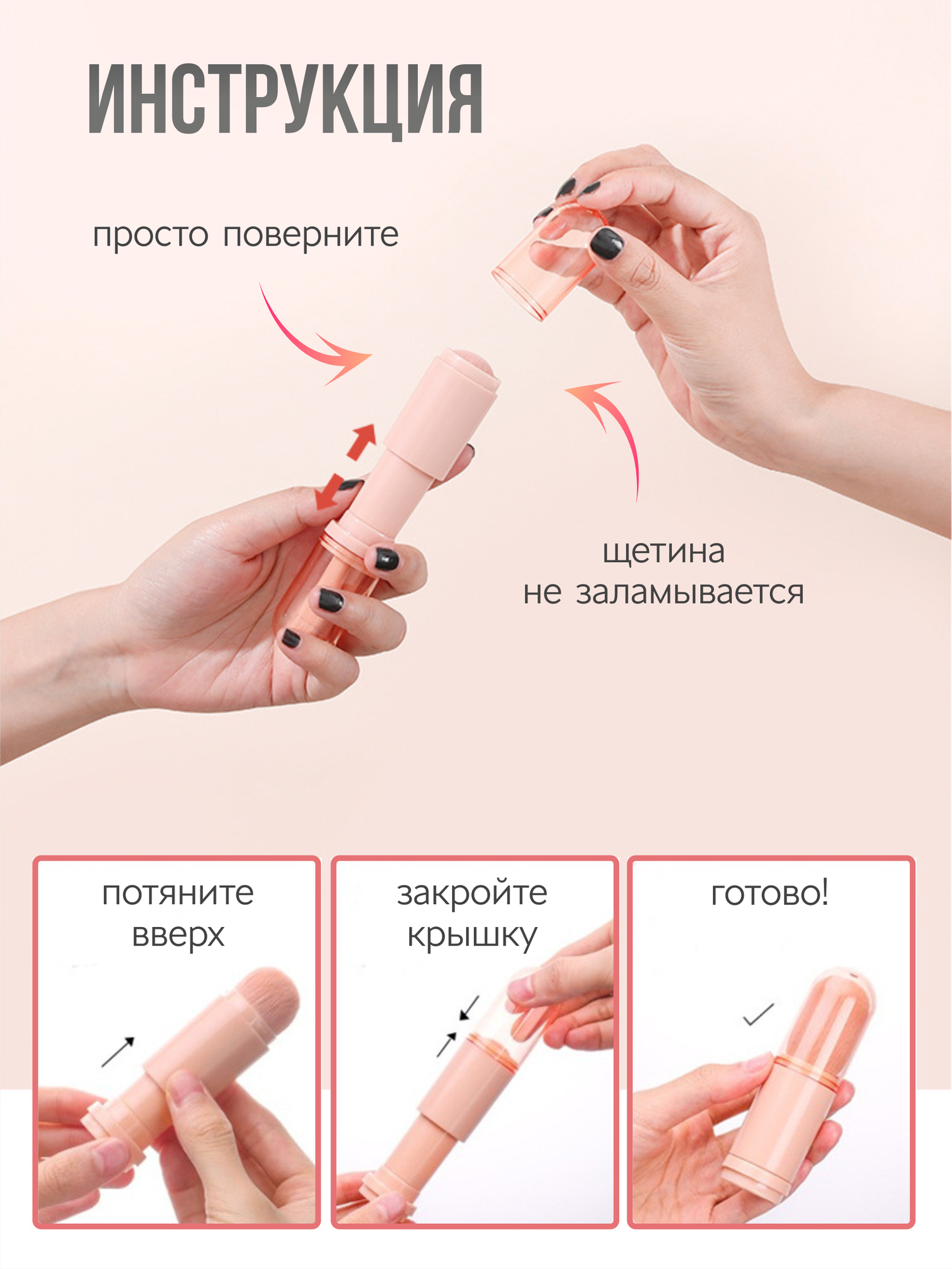 ИНСТРУКЦИЯ

просто поверните

щетина
не заламывается

потяните
вверх

закройте
крышку

готово!