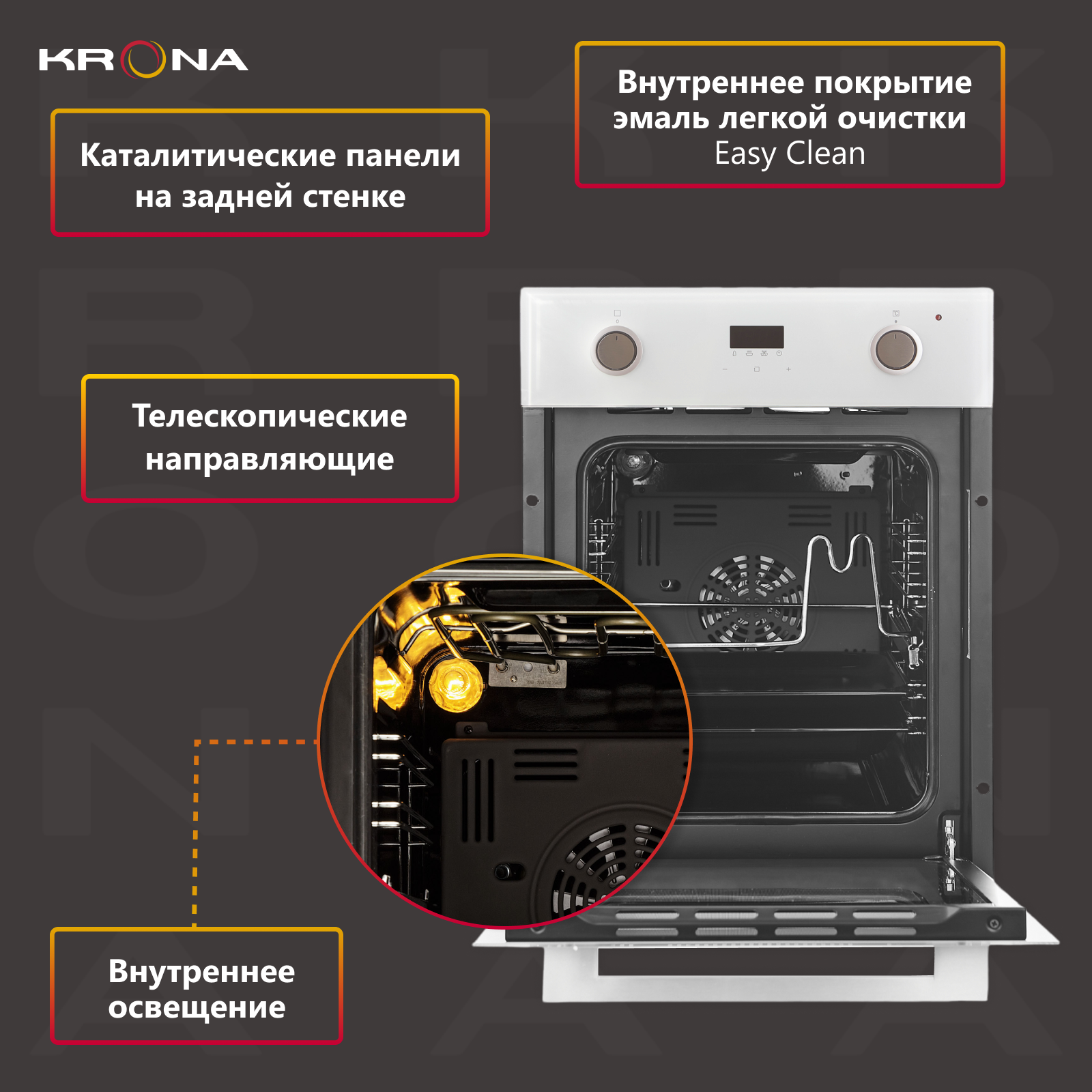 KRONA

Каталитические панели на задней стенке

Внутреннее покрытие эмаль легкой очистки Easy Clean

Телескопические направляющие

Внутреннее освещение