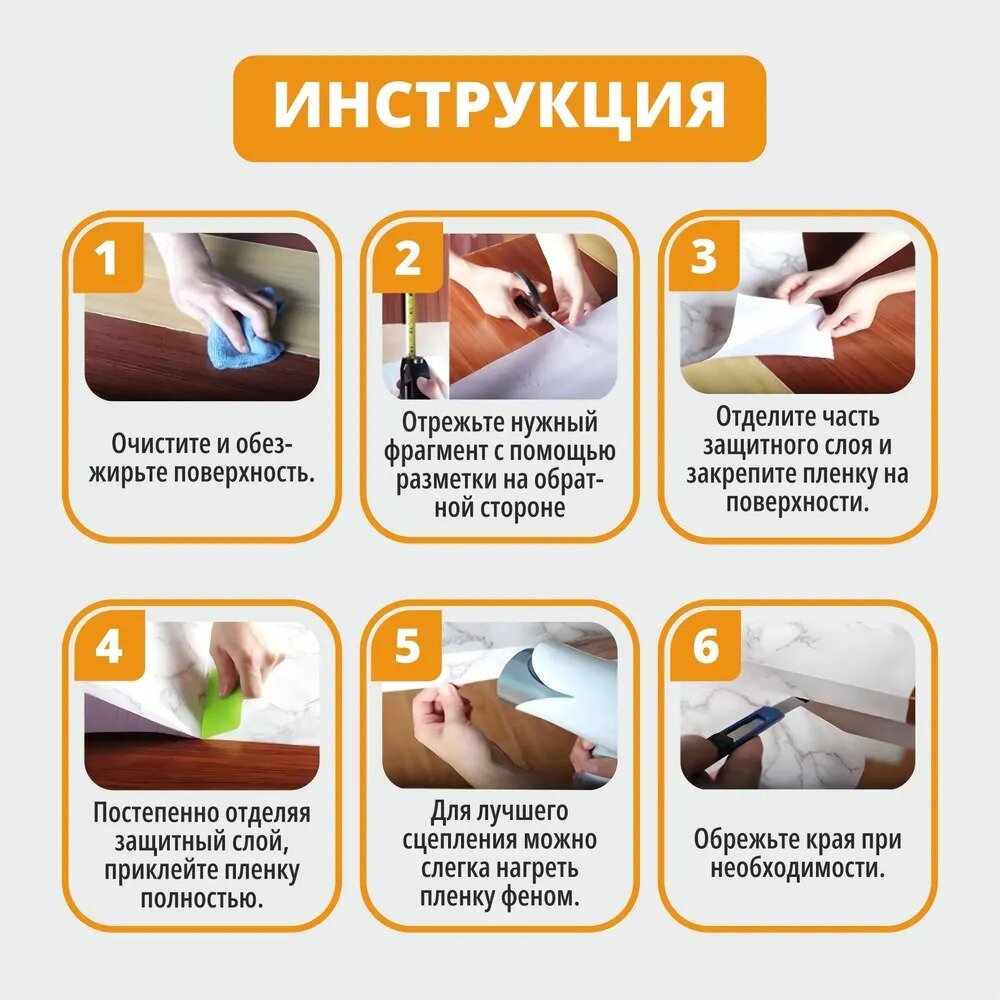 ИНСТРУКЦИЯ

1

Очистите и обезжирьте поверхность.

2

Отрежьте нужный фрагмент с помощью разметки на обратной стороне

3

Отделите часть защитного слоя и закрепите пленку на поверхности.

4

Постепенно отделяя защитный слой, приклейте пленку полностью.

5

Для лучшего сцепления можно слегка нагреть пленку феном.

6

Обрежьте края при необходимости.