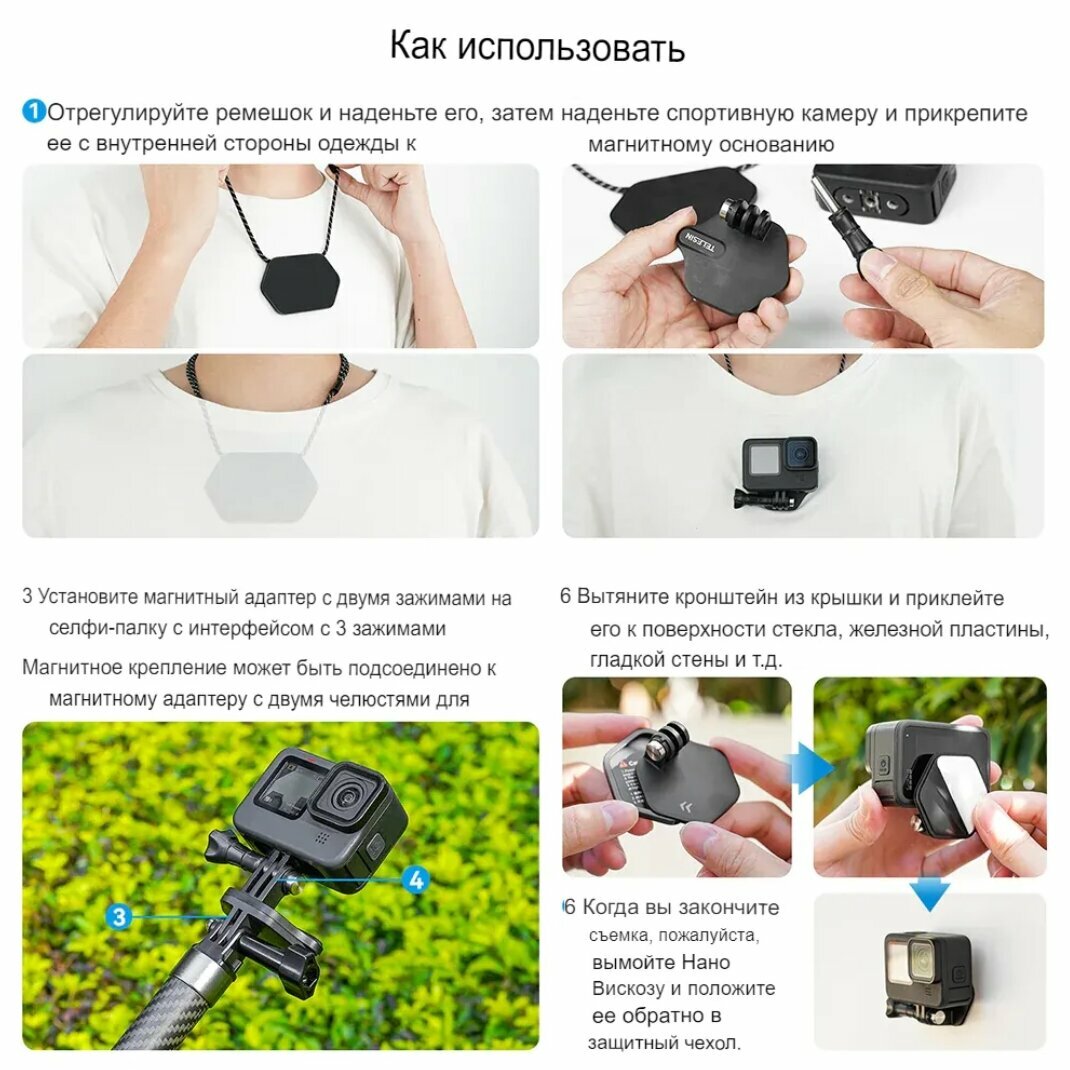 Как использовать

1 Отрегулируйте ремешок и наденьте его, затем наденьте спортивную камеру и прикрепите ее с внутренней стороны одежды к магнитному основанию

TELESIN

3 Установите магнитный адаптер с двумя зажимами на селфи-палку с интерфейсом с 3 зажимами

Магнитное крепление может быть подсоединено к магнитному адаптеру с двумя челюстями для

3

4

6 Вытяните кронштейн из крышки и приклейте его к поверхности стекла, железной пластины, гладкой стены и т.д.

6 Когда вы закончите съемка, пожалуйста, вымойте Нано Вискозу и положите ее обратно в защитный чехол.