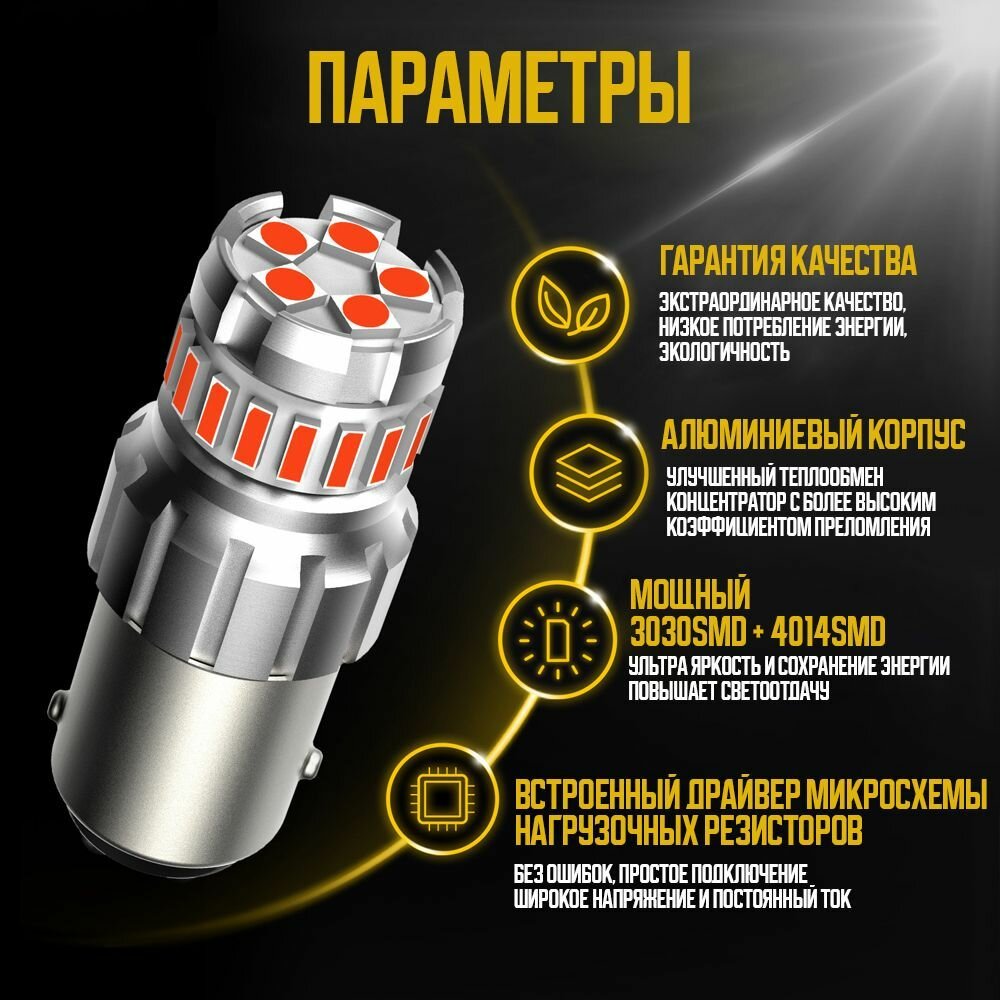 ПАРАМЕТРЫ

ГАРАНТИЯ КАЧЕСТВА
ЭКСТРАОРДИНАРНОЕ КАЧЕСТВО, НИЗКОЕ ПОТРЕБЛЕНИЕ ЭНЕРГИИ, ЭКОЛОГИЧНОСТЬ

АЛЮМИНИЕВЫЙ КОРПУС
УЛУЧШЕННЫЙ ТЕПЛООБМЕН КОНЦЕНТРАТОР С БОЛЕЕ ВЫСОКИМ КОЭФФИЦИЕНТОМ ПРЕЛОМЛЕНИЯ

МОЩНЫЙ 3030SMD + 4014SMD
УЛЬТРА ЯРКОСТЬ И СОХРАНЕНИЕ ЭНЕРГИИ ПОВЫШАЕТ СВЕТООТДАЧУ

ВСТРОЕННЫЙ ДРАЙВЕР МИКРОСХЕМЫ НАГРУЗОЧНЫХ РЕЗИСТОРОВ
БЕЗ ОШИБОК, ПРОСТОЕ ПОДКЛЮЧЕНИЕ ШИРОКОЕ НАПРЯЖЕНИЕ И ПОСТОЯННЫЙ ТОК