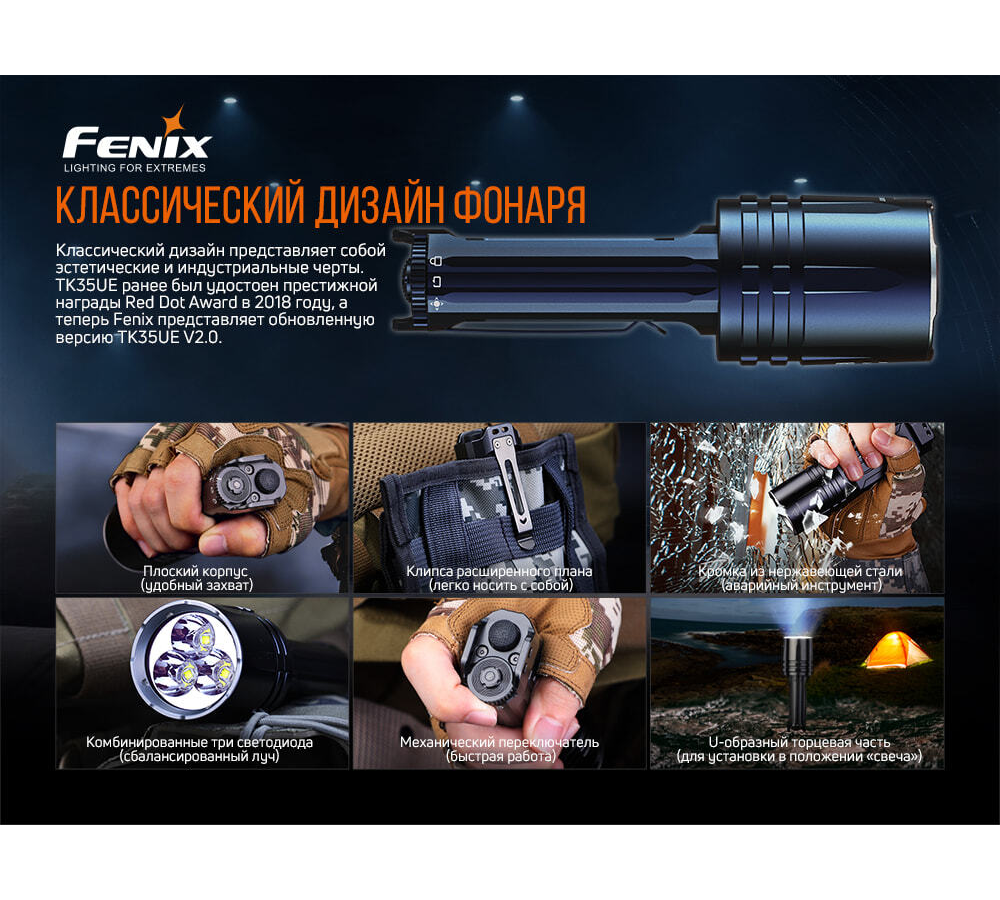 FENIX
LIGHTING FOR EXTREMES

КЛАССИЧЕСКИЙ ДИЗАЙН ФОНАРЯ

Классический дизайн представляет собой эстетические и индустриальные черты. TK35UE ранее был удостоен престижной награды Red Dot Award в 2018 году, а теперь Fenix представляет обновленную версию TK35UE V2.0.

Плоский корпус
(удобный захват)

Клипса расширенного плана
(легко носить с собой)

Кромка из нержавеющей стали
(аварийный инструмент)

Комбинированные три светодиода
(сбалансированный луч)

Механический переключатель
(быстрая работа)

U-образный торцевая часть
(для установки в положении «свеча»)