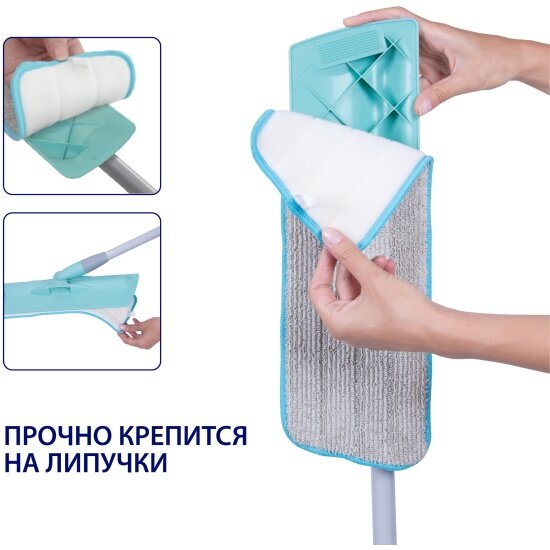 ПРОЧНО КРЕПИТСЯ НА ЛИПУЧКИ