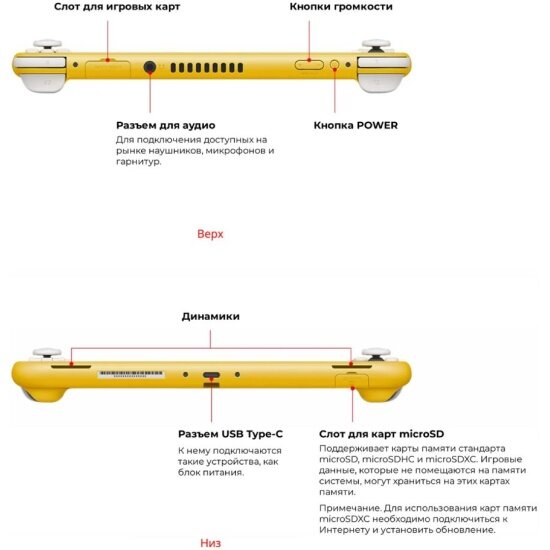 Слот для игровых карт

Кнопки громкости

Разъем для аудио
Для подключения доступных на рынке наушников, микрофонов и гарнитур.

Кнопка POWER

Верх

Динамики

Разъем USB Type-C
К нему подключаются такие устройства, как блок питания.

Слот для карт microSD
Поддерживает карты памяти стандарта microSD, microSDHC и microSDXC. Игровые данные, которые не помещаются на памяти системы, могут храниться на этих картах памяти.

Примечание. Для использования карт памяти microSDXC необходимо подключиться к Интернету и установить обновление.

Низ