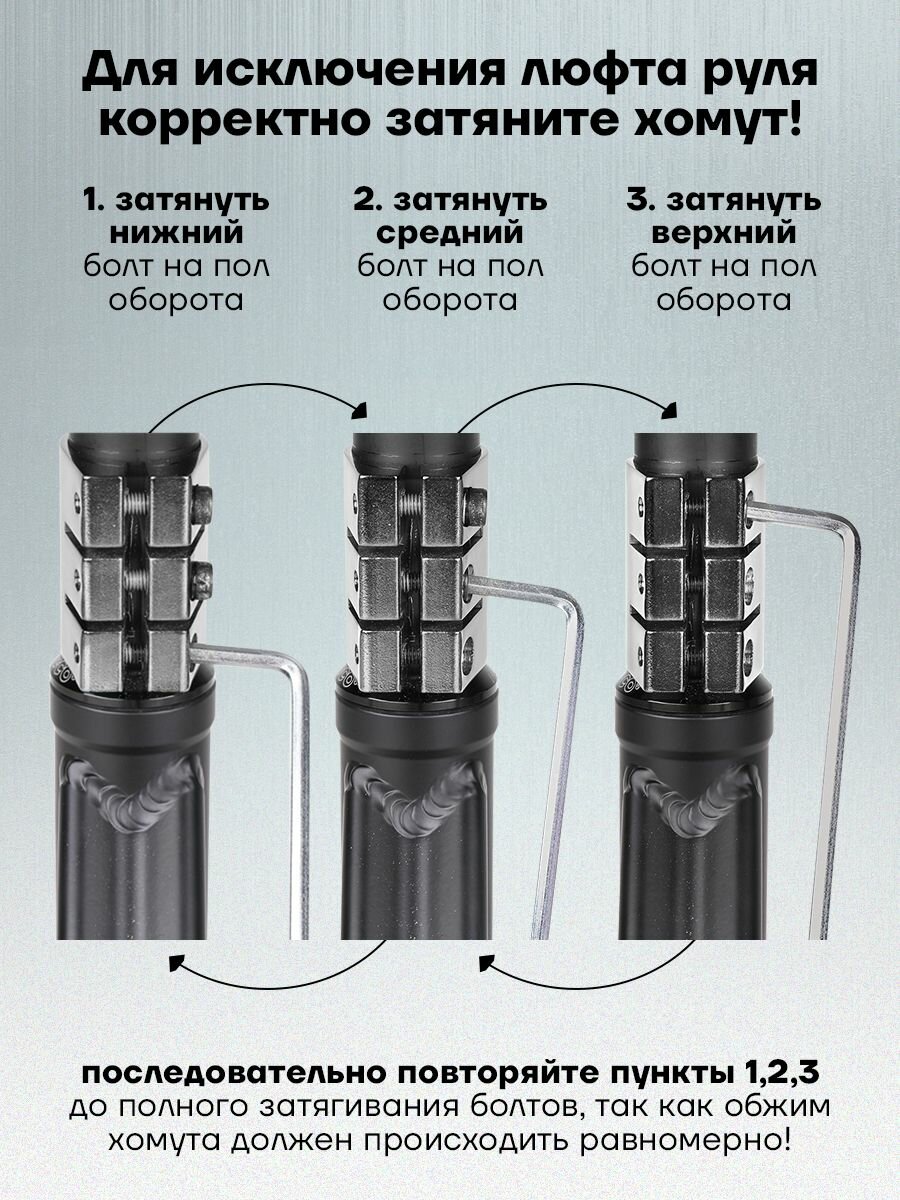 Для исключения люфта руля корректно затяните хомут!

1. затянуть нижний болт на пол оборота

2. затянуть средний болт на пол оборота

3. затянуть верхний болт на пол оборота

последовательно повторяйте пункты 1,2,3 до полного затягивания болтов, так как обжим хомута должен происходить равномерно!