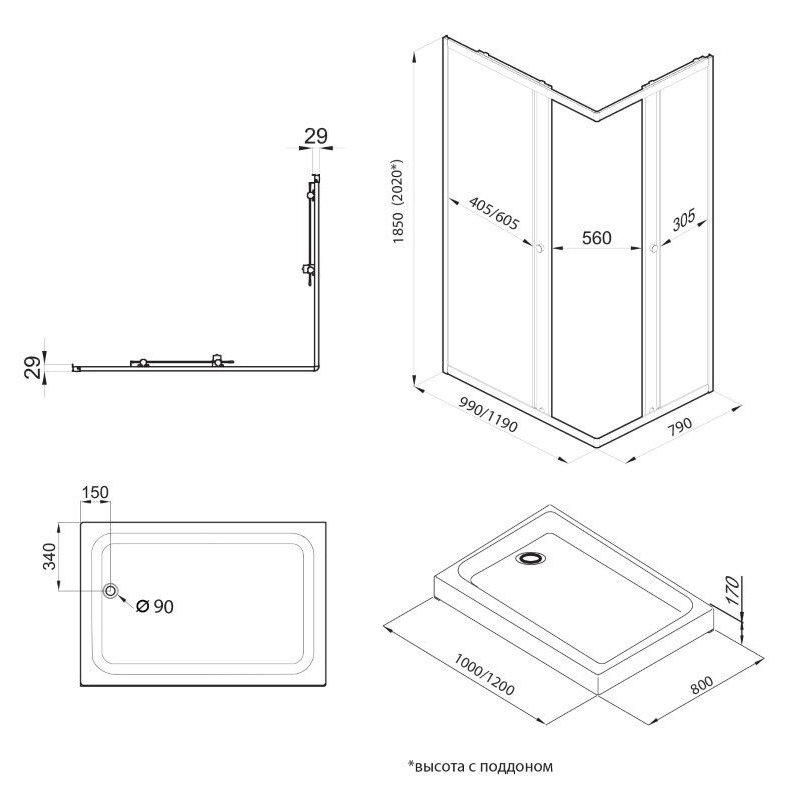 29

29

1850 (2020*)

405/605

560

305

990/1190

790

150

340

Ø 90

170

1000/1200

800

*высота с поддоном