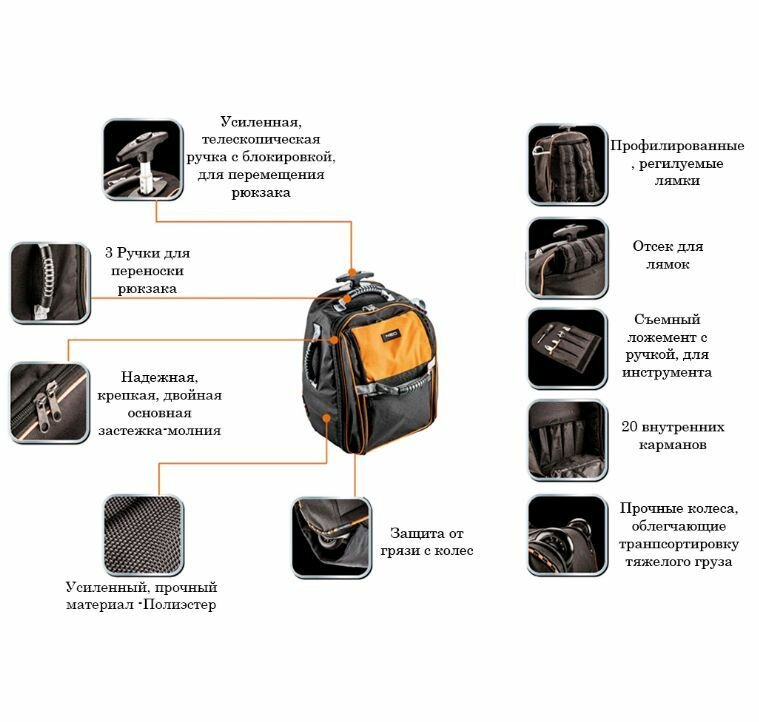 Усиленная, телескопическая ручка с блокировкой, для перемещения рюкзака

3 Ручки для переноски рюкзака

Надежная, крепкая, двойная основная застежка-молния

Усиленный, прочный материал -Полиэстер

NEO

Защита от грязи с колес

Профилированные , регилуемые лямки

Отсек для лямок

Съемный ложемент с ручкой, для инструмента

20 внутренних карманов

Прочные колеса, облегчающие транпсортировку тяжелого груза