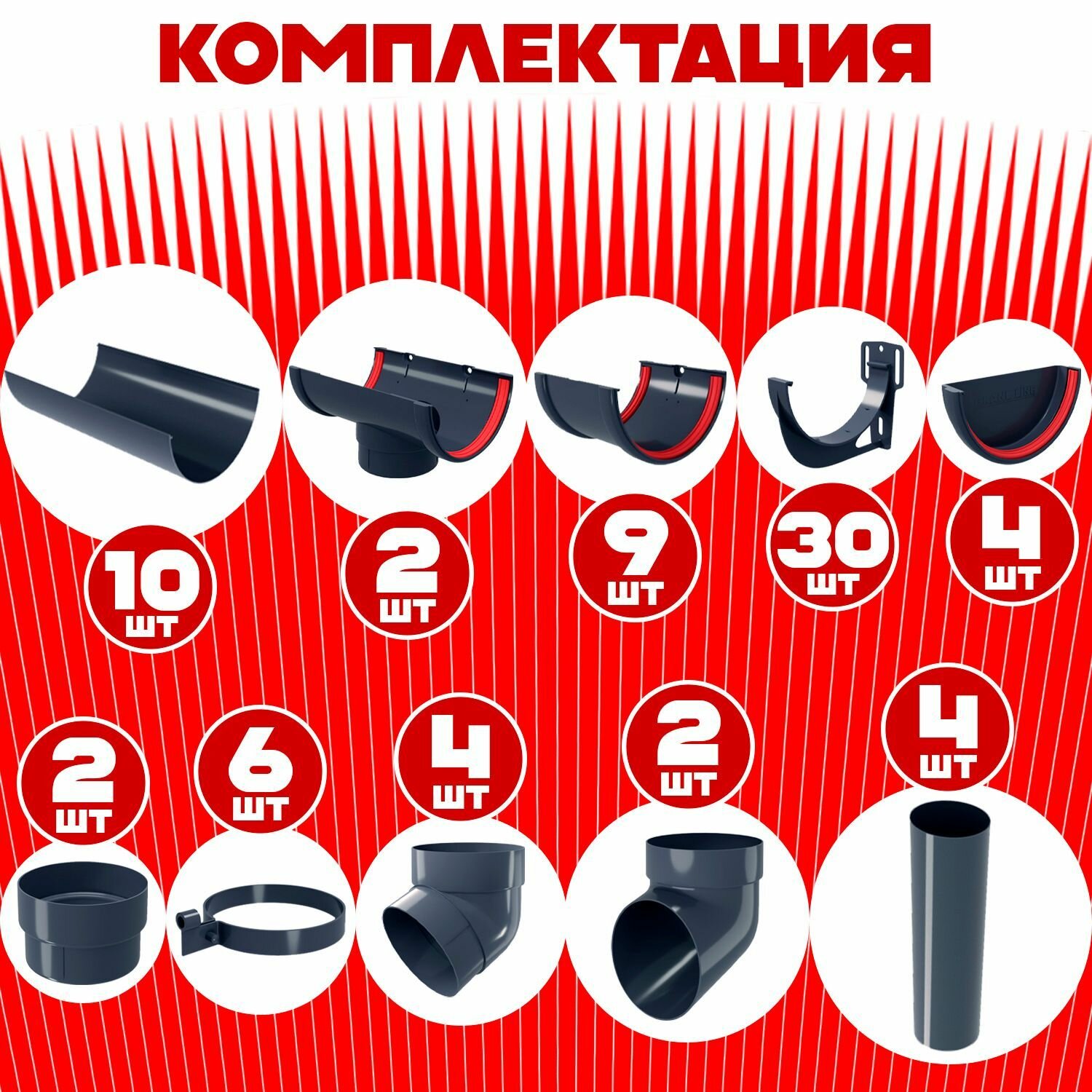 КОМПЛЕКТАЦИЯ

10 шт

2 шт

9 шт

30 шт

4 шт

2 шт

6 шт

4 шт

2 шт

4 шт