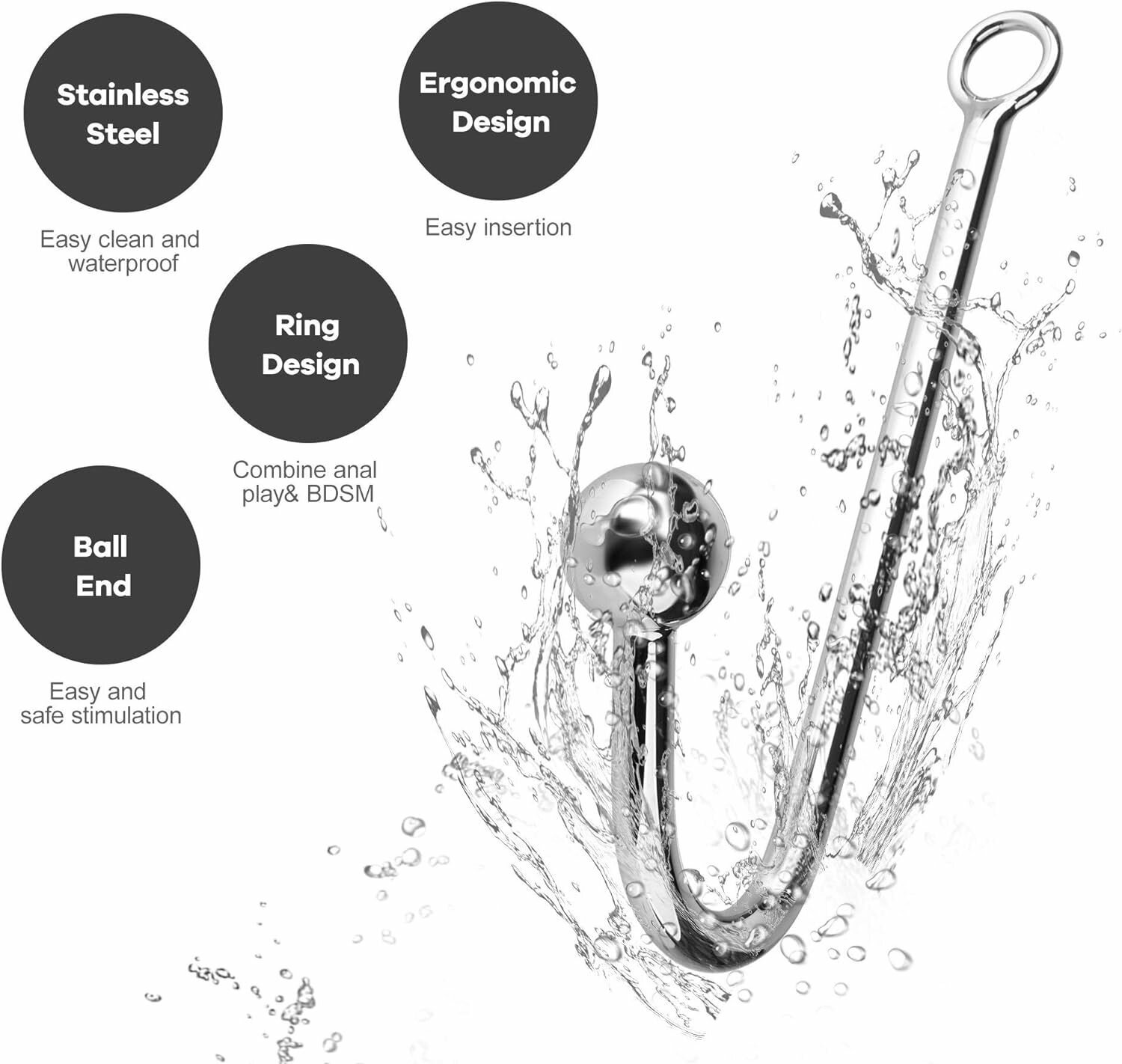 Stainless Steel

Easy clean and waterproof

Ergonomic Design

Easy insertion

Ring Design

Combine anal play& BDSM

Ball End

Easy and safe stimulation