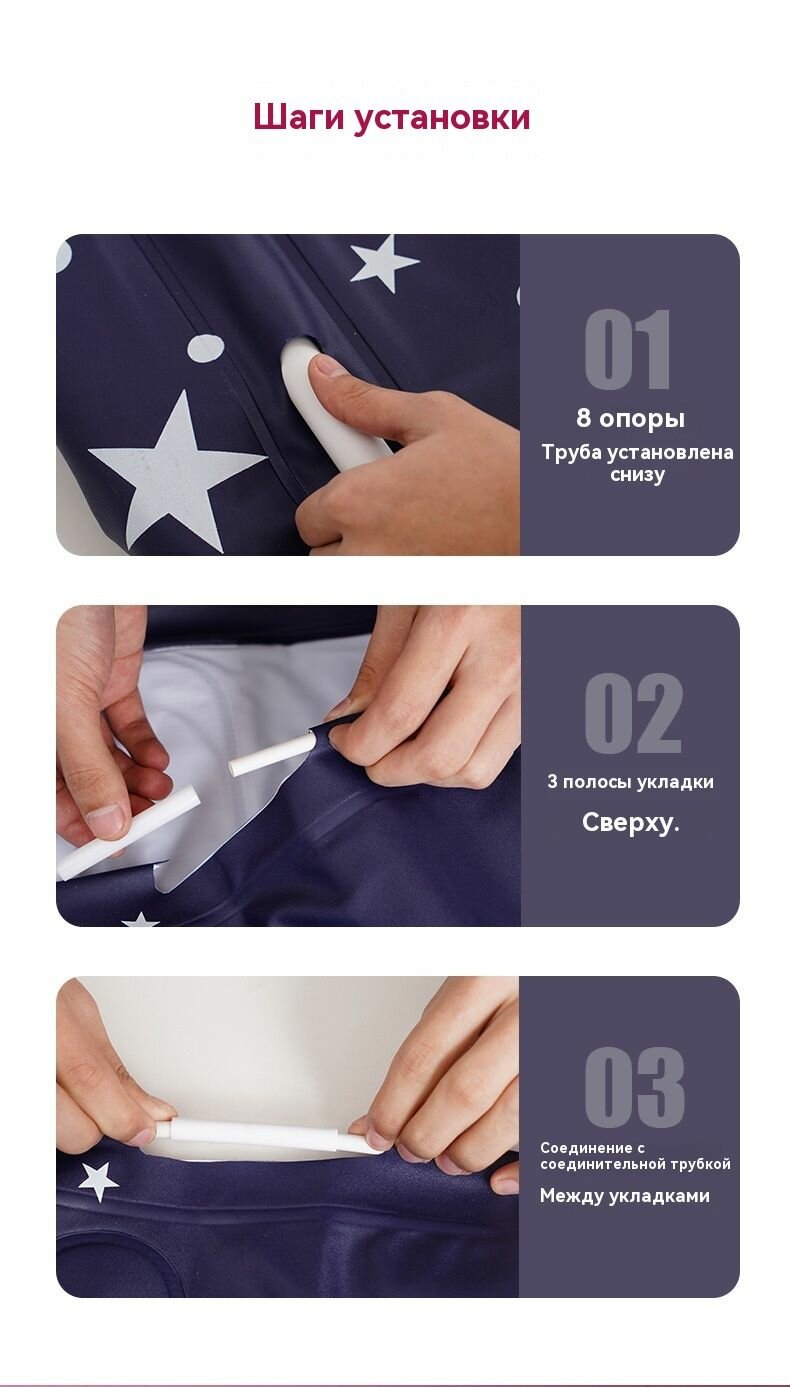 Шаги установки

01
8 опоры
Труба установлена снизу

02
3 полосы укладки
Сверху.

03
Соединение с соединительной трубкой
Между укладками