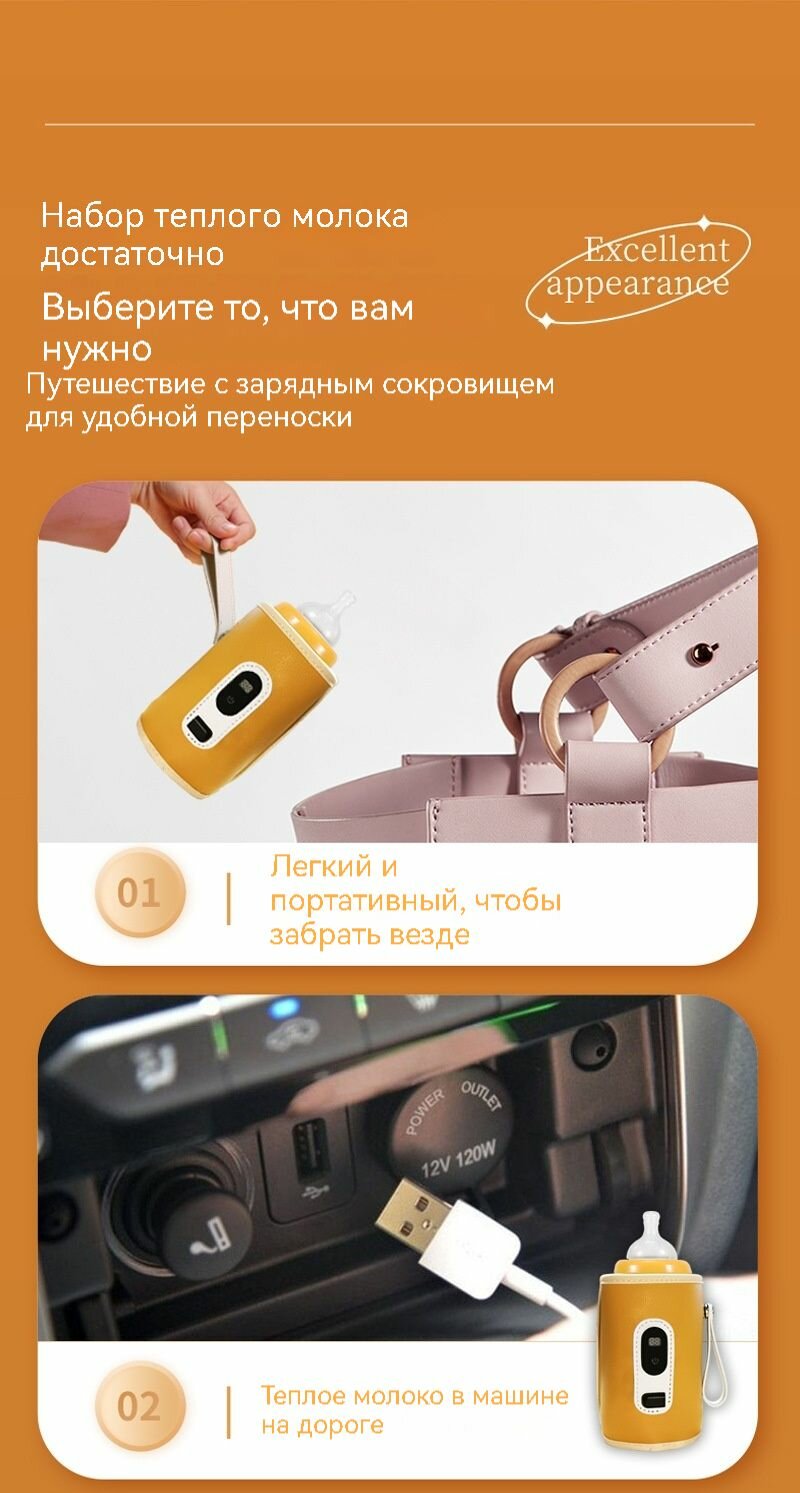 Набор теплого молока достаточно

Выберите то, что вам нужно

Путешествие с зарядным сокровищем для удобной переноски

Excellent appearance

01

Легкий и портативный, чтобы забрать везде

POWER OUTLET
12V 120W

02

Теплое молоко в машине на дороге