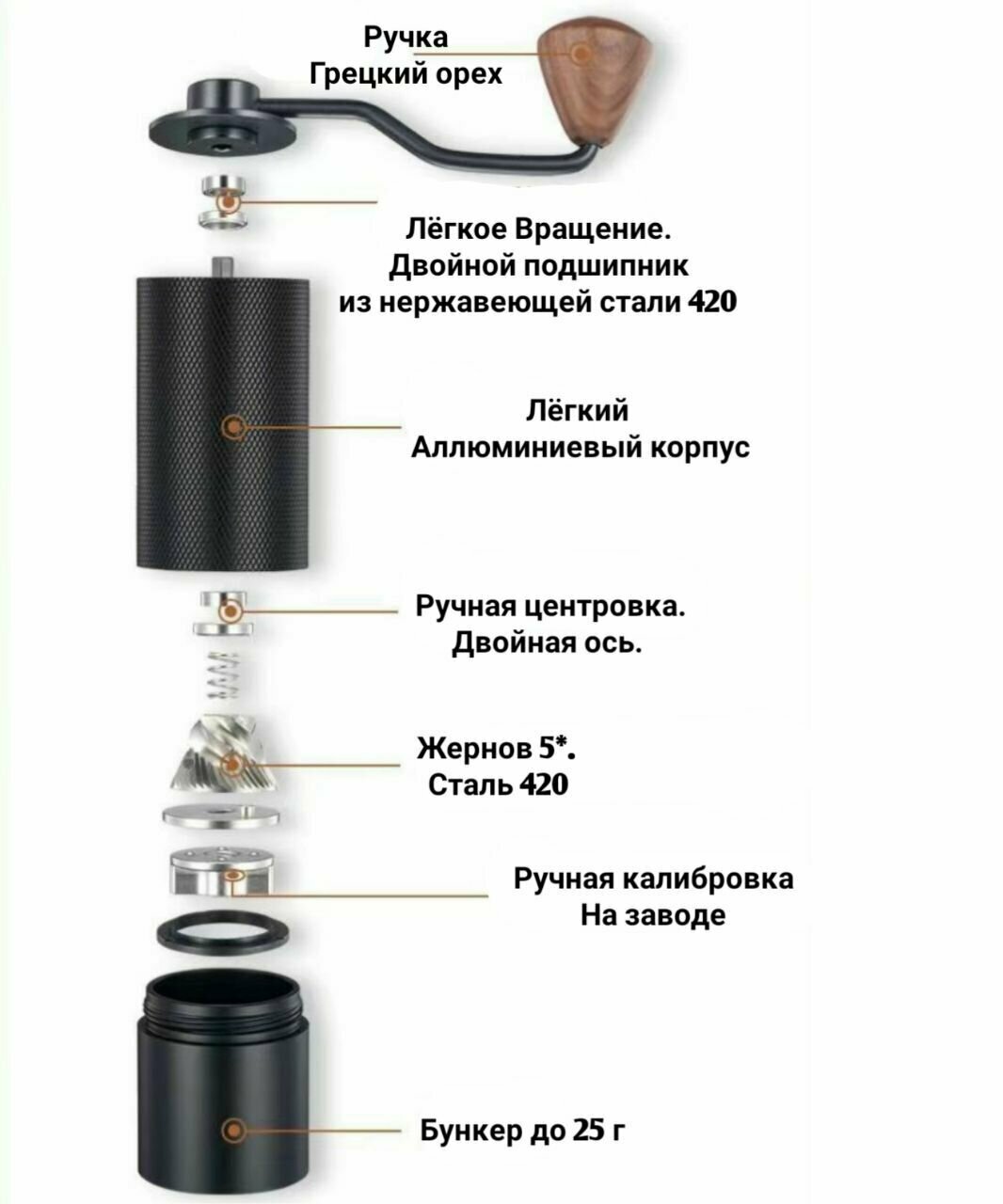 Ручка
Грецкий орех

Лёгкое Вращение.
Двойной подшипник
из нержавеющей стали 420

Лёгкий
Аллюминиевый корпус

Ручная центровка.
Двойная ось.

Жернов 5*.
Сталь 420

Ручная калибровка
На заводе

Бункер до 25 г